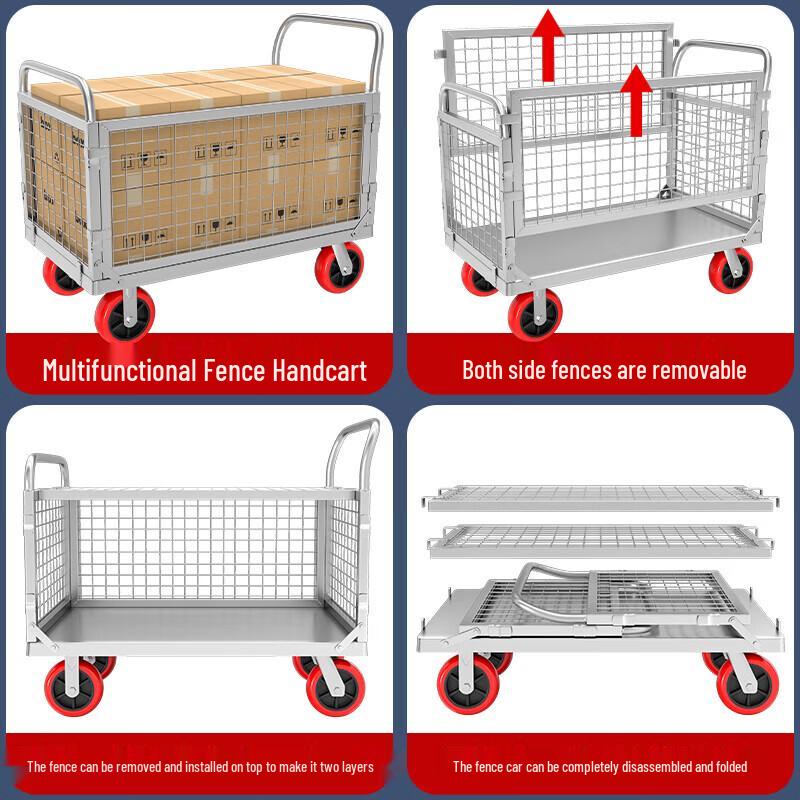 Multifunctional Fence Handcart

Both side fences are removable

The fence can be removed and installed on top to make it two layers

The fence car can be completely disassembled and folded