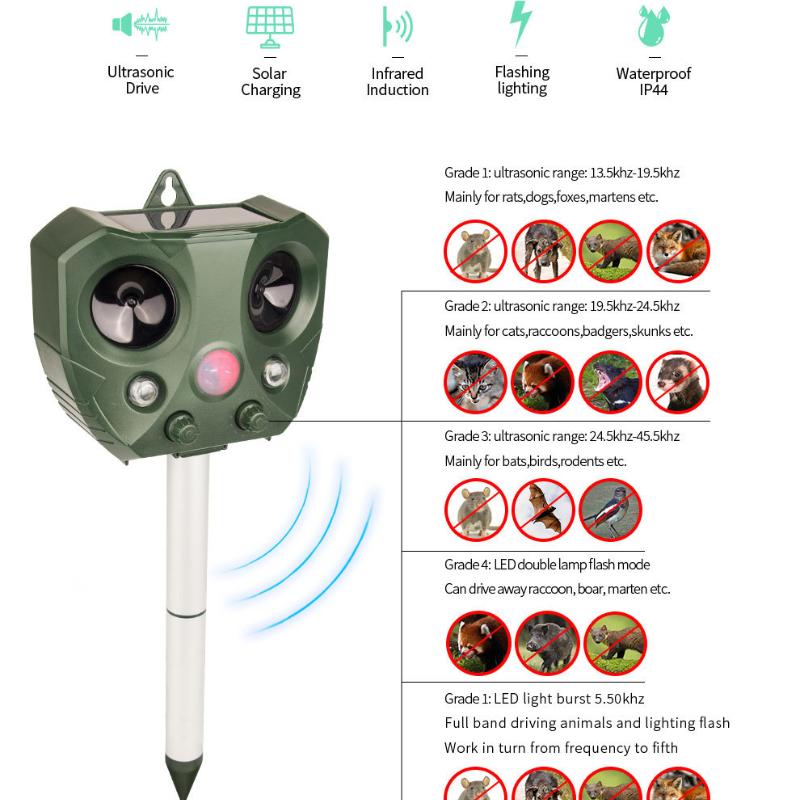 Ultrasonic Drive

Solar Charging

Infrared Induction

Flashing lighting

Waterproof IP44

Grade 1: ultrasonic range: 13.5khz-19.5khz
Mainly for rats,dogs,foxes,martens etc.

Grade 2: ultrasonic range: 19.5khz-24.5khz
Mainly for cats,raccoons,badgers,skunks etc.

Grade 3: ultrasonic range: 24.5khz-45.5khz
Mainly for bats,birds,rodents etc.

Grade 4: LED double lamp flash mode
Can drive away raccoon, boar, marten etc.

Grade 1: LED light burst 5.50khz
Full band driving animals and lighting flash
Work in turn from frequency to fifth