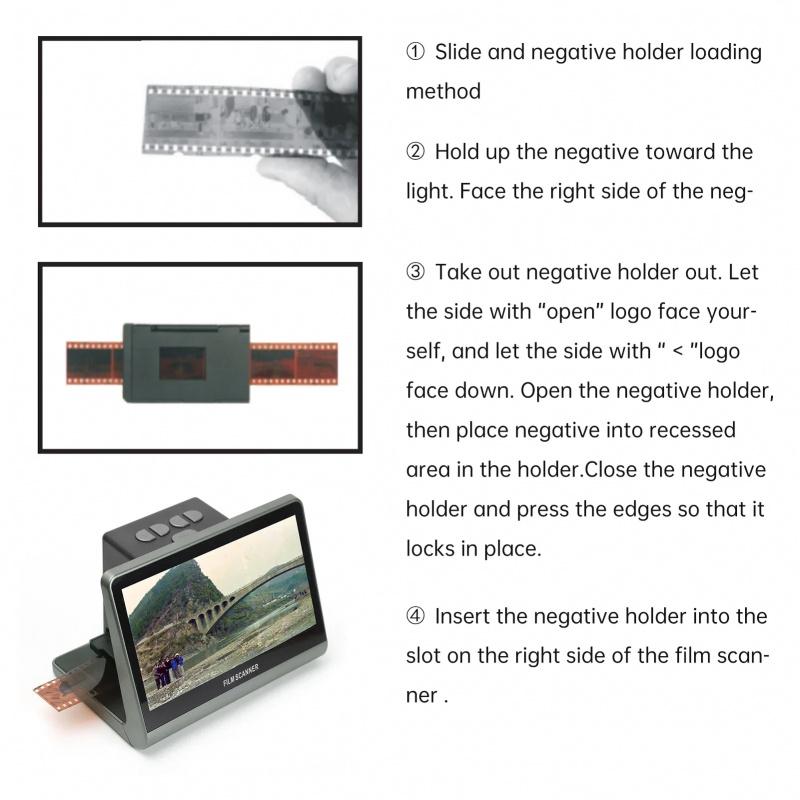 ① Slide and negative holder loading method

② Hold up the negative toward the light. Face the right side of the neg-

③ Take out negative holder out. Let the side with "open" logo face yourself, and let the side with " < "logo face down. Open the negative holder, then place negative into recessed area in the holder.Close the negative holder and press the edges so that it locks in place.

④ Insert the negative holder into the slot on the right side of the film scanner .

FILM SCANNER