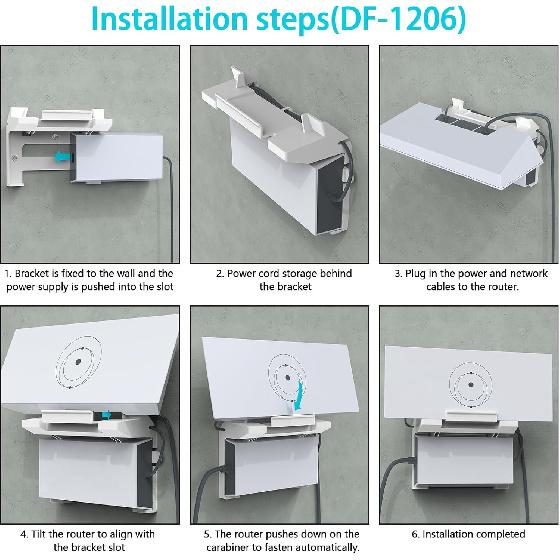 Installation steps(DF-1206)

1. Bracket is fixed to the wall and the power supply is pushed into the slot

2. Power cord storage behind the bracket

3. Plug in the power and network cables to the router.

4. Tilt the router to align with the bracket slot

5. The router pushes down on the carabiner to fasten automatically.

6. Installation completed