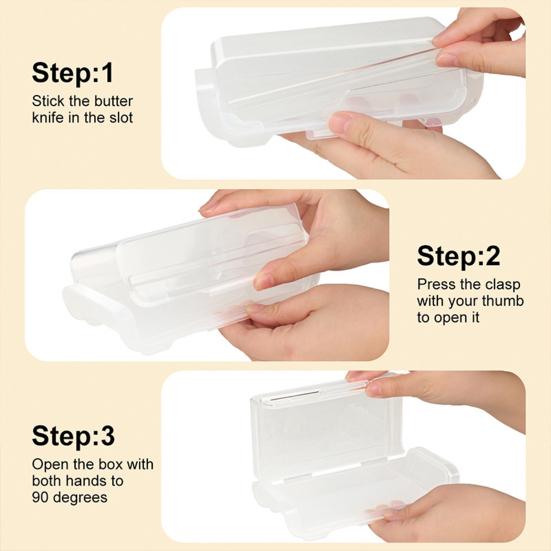 Step:1
Stick the butter knife in the slot

Step:2
Press the clasp with your thumb to open it

Step:3
Open the box with both hands to 90 degrees