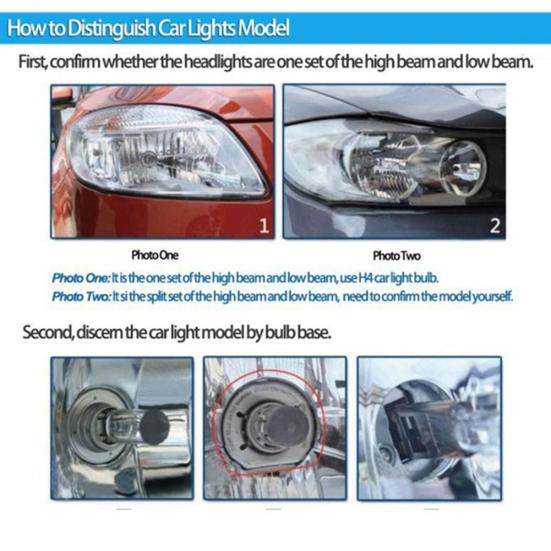 How to Distinguish Car Lights Model

First, confirm whether the headlights are one set of the high beam and low beam.

1

2

Photo One

Photo Two

Photo One: It is the one set of the high beam and low beam, use H4 car light bulb.
Photo Two: It si the split set of the high beam and low beam, need to confirm the model yourself.

Second, discern the car light model by bulb base.