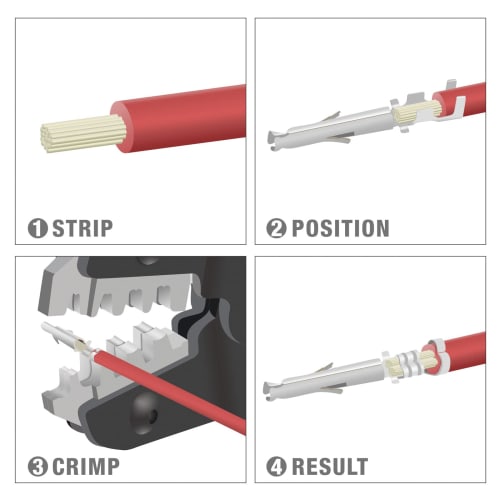 1 STRIP

2 POSITION

3 CRIMP

4 RESULT