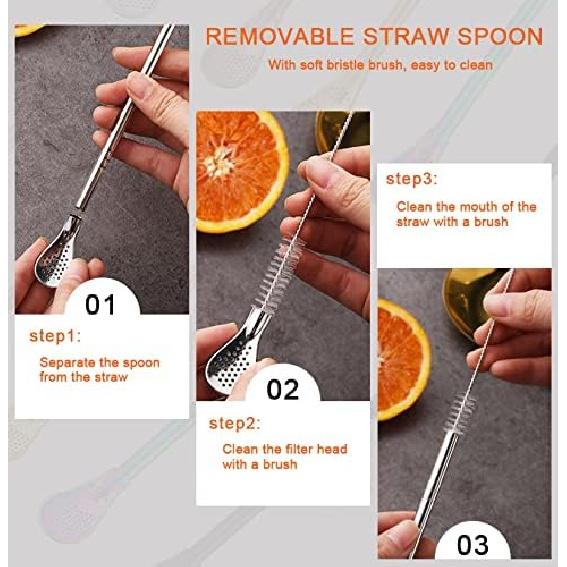 REMOVABLE STRAW SPOON

With soft bristle brush, easy to clean

01

step1:

Separate the spoon from the straw

02

step2:

Clean the filter head with a brush

step3:

Clean the mouth of the straw with a brush

03