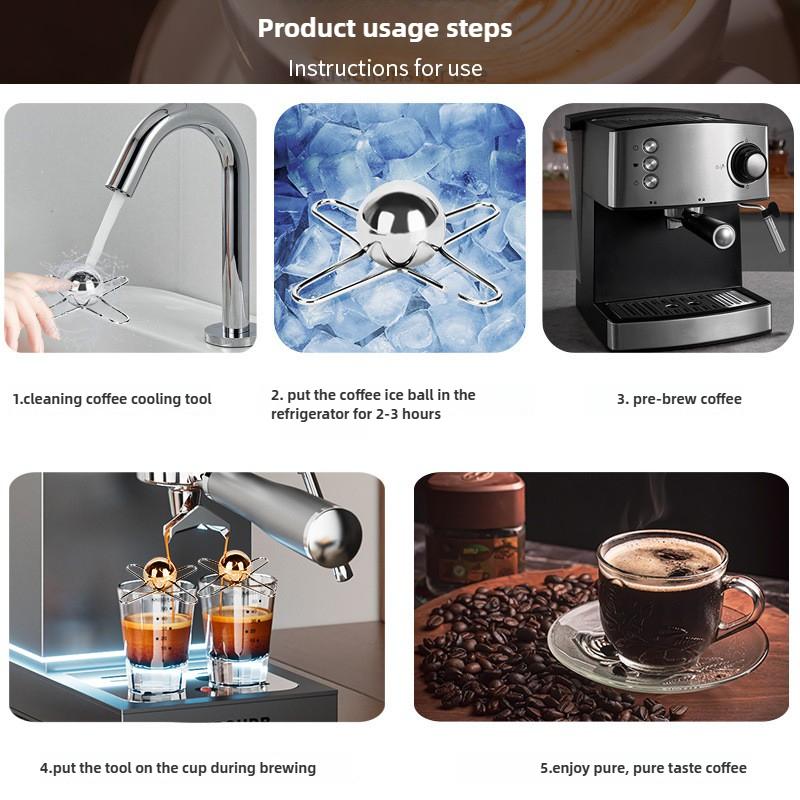 Product usage steps

Instructions for use

1.cleaning coffee cooling tool

2. put the coffee ice ball in the refrigerator for 2-3 hours

3. pre-brew coffee

4.put the tool on the cup during brewing

5.enjoy pure, pure taste coffee