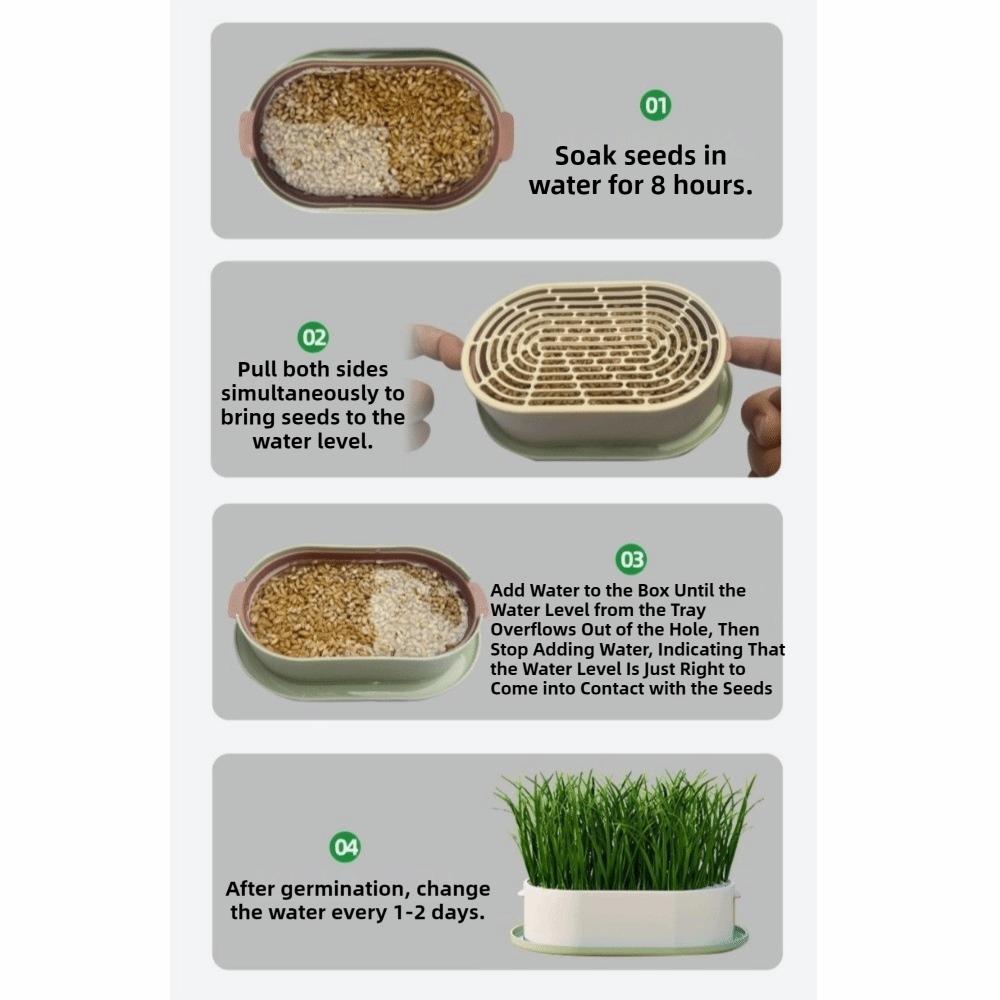 01

Soak seeds in water for 8 hours.

02

Pull both sides simultaneously to bring seeds to the water level.

03

Add Water to the Box Until the Water Level from the Tray Overflows Out of the Hole, Then Stop Adding Water, Indicating That the Water Level Is Just Right to Come into Contact with the Seeds

04

After germination, change the water every 1-2 days.