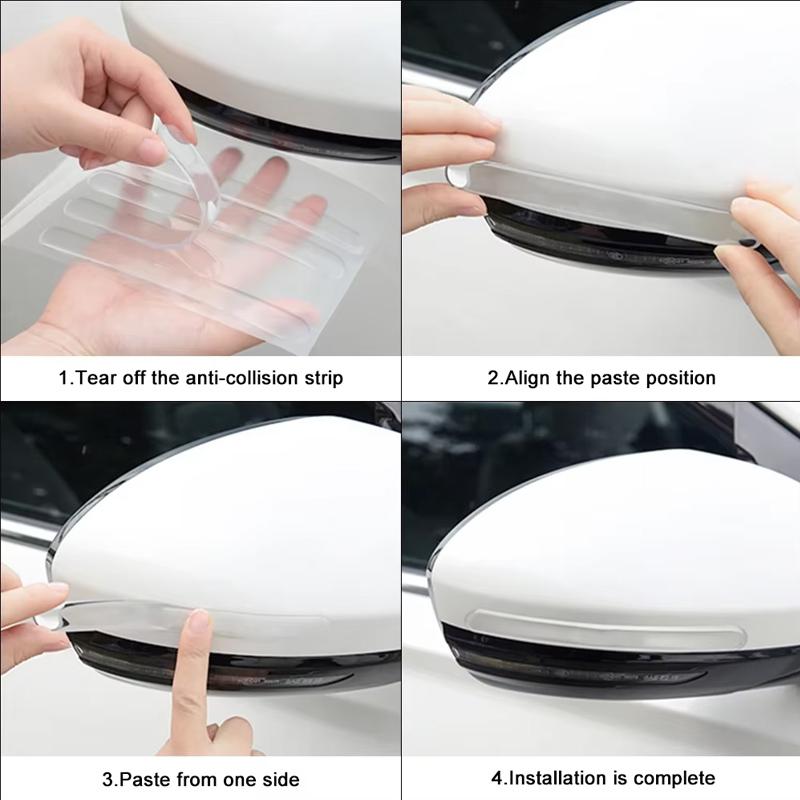 1.Tear off the anti-collision strip

2.Align the paste position

3.Paste from one side

4.Installation is complete