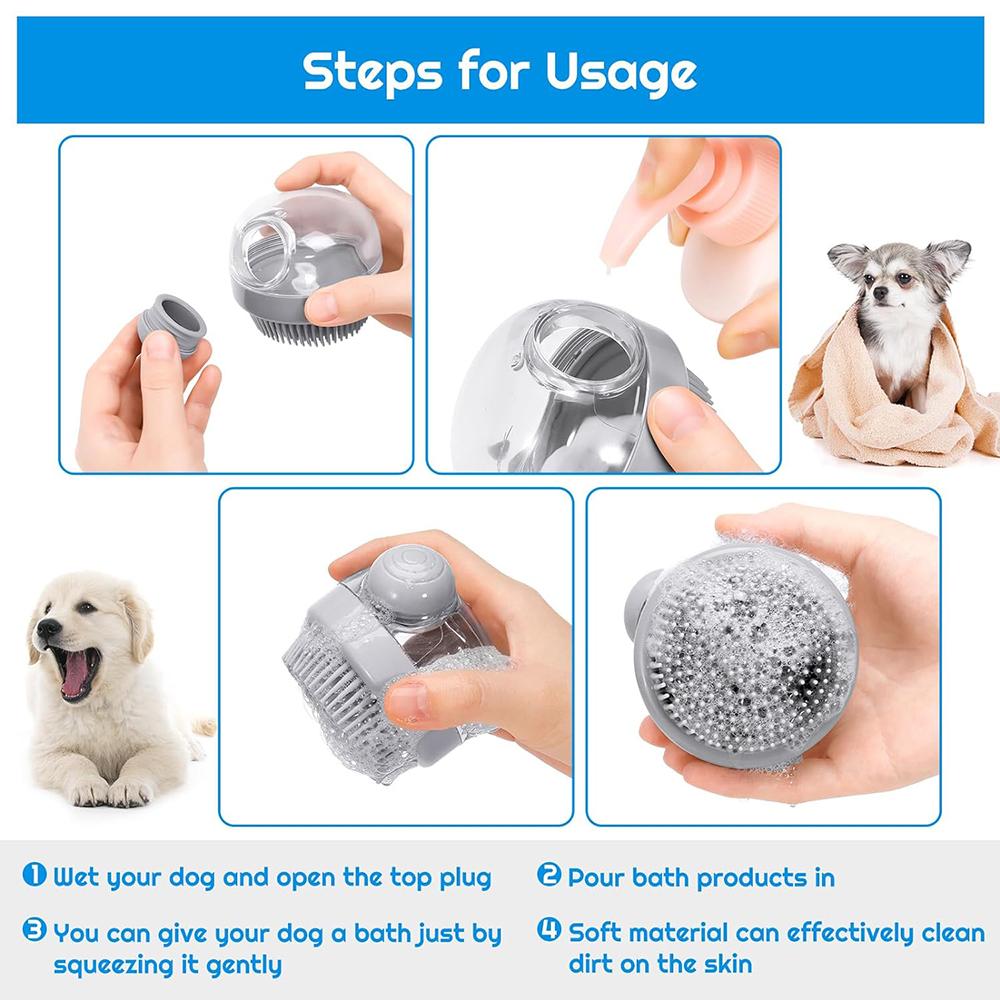 Steps for Usage

1 Wet your dog and open the top plug

2 Pour bath products in

3 You can give your dog a bath just by squeezing it gently

4 Soft material can effectively clean dirt on the skin