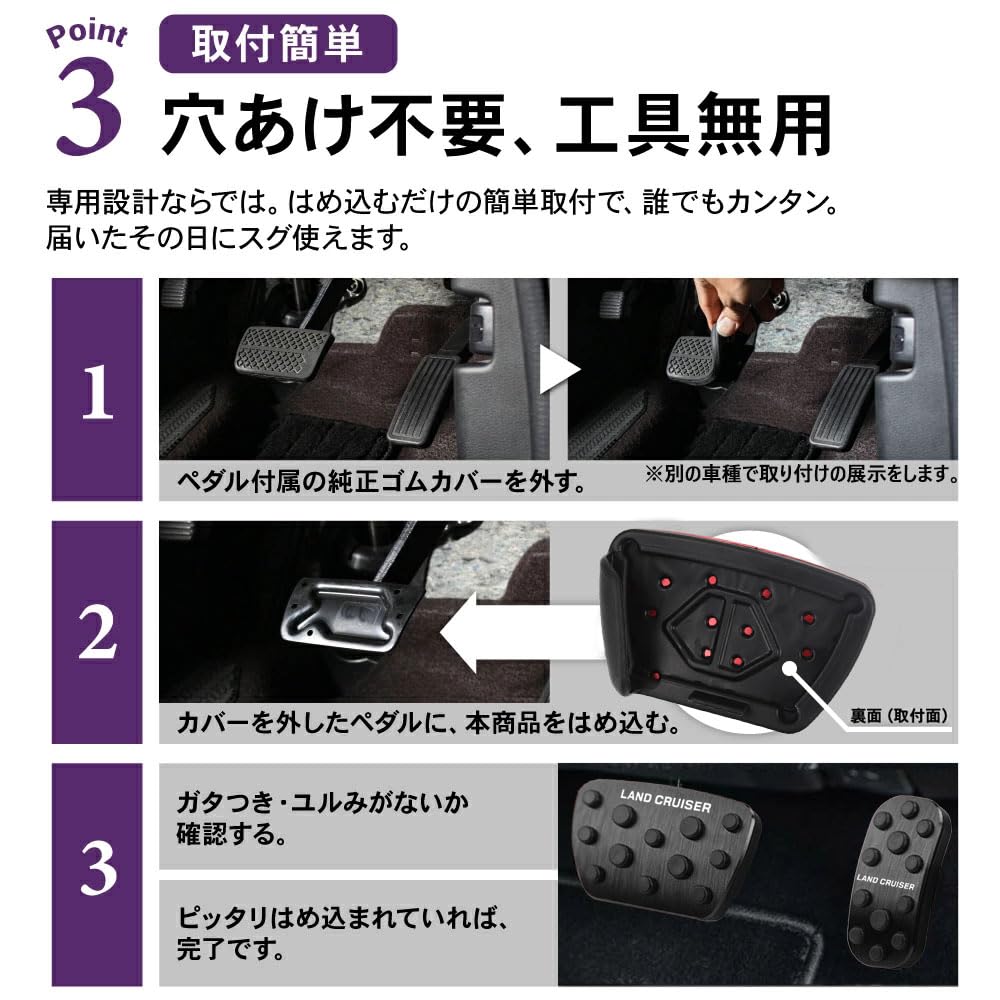 Point 3

取付簡単

穴あけ不要、工具無用

専用設計ならでは。はめ込むだけの簡単取付で、誰でもカンタン。届いたその日にスグ使えます。

1

ペダル付属の純正ゴムカバーを外す。

※別の車種で取り付けの展示をします。

2

カバーを外したペダルに、本商品をはめ込む。

裏面（取付面）

3

ガタつき・ユルみがないか確認する。

ピッタリはめ込まれていれば、完了です。

LAND CRUISER

LAND CRUISER