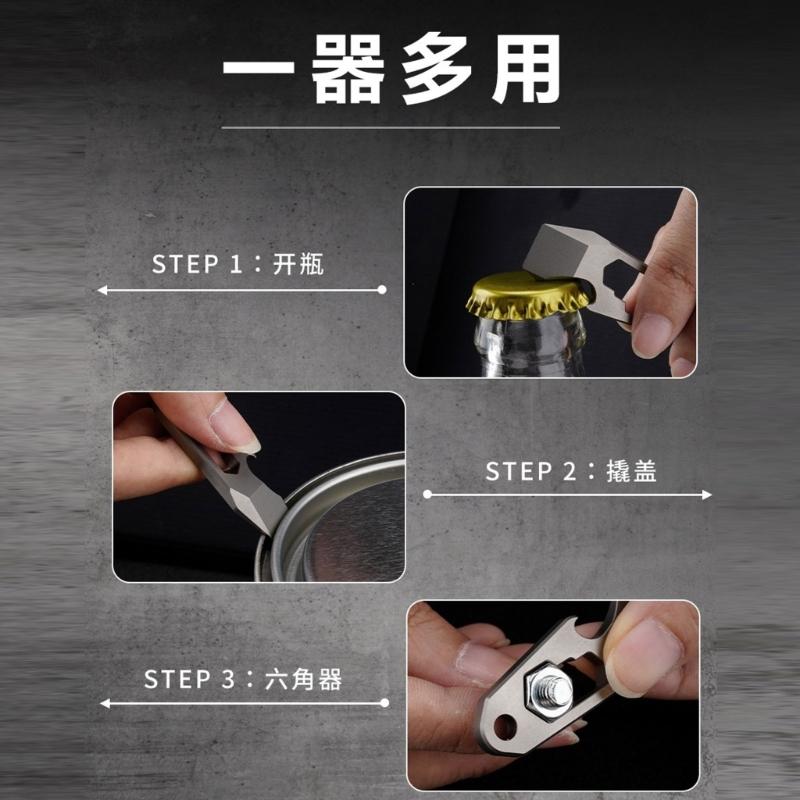 一器多用

STEP 1：开瓶

STEP 2：撬盖

STEP 3：六角器