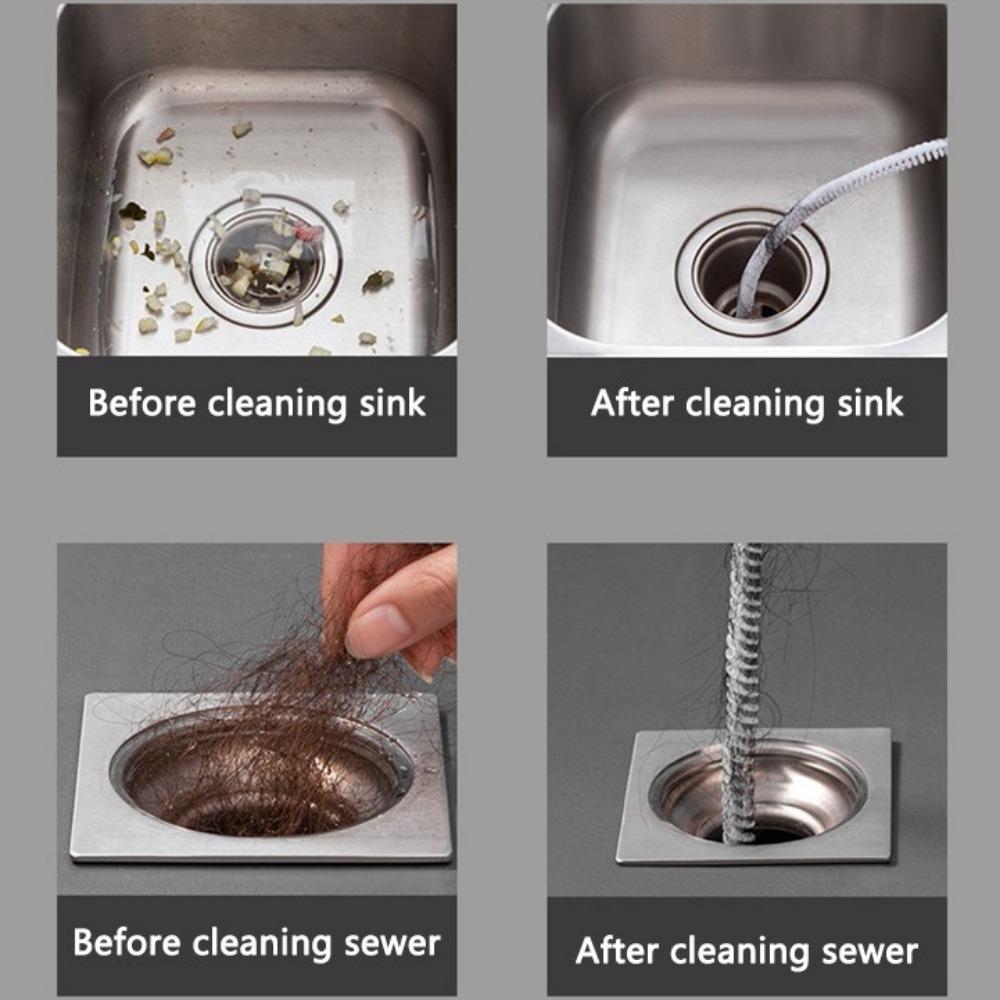 Before cleaning sink

After cleaning sink

Before cleaning sewer

After cleaning sewer