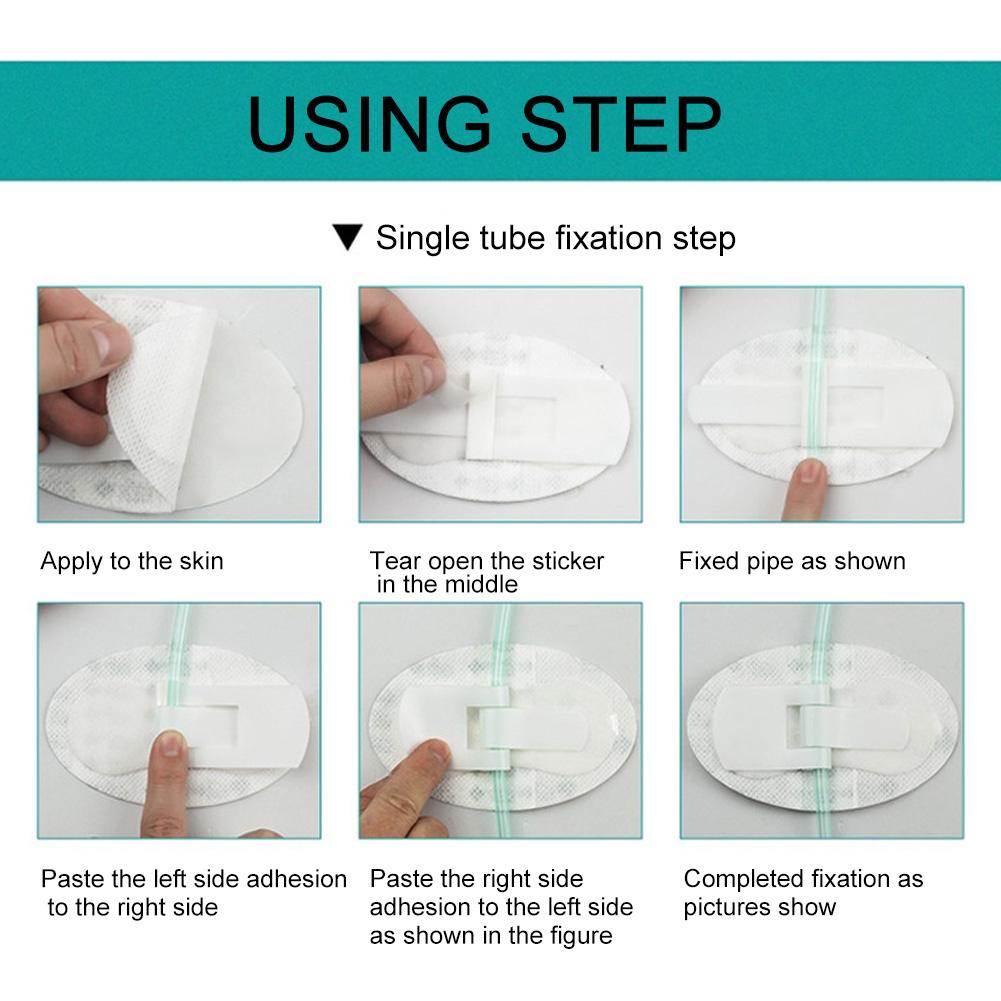 USING STEP

▼ Single tube fixation step

Apply to the skin

Tear open the sticker in the middle

Fixed pipe as shown

Paste the left side adhesion to the right side

Paste the right side adhesion to the left side as shown in the figure

Completed fixation as pictures show