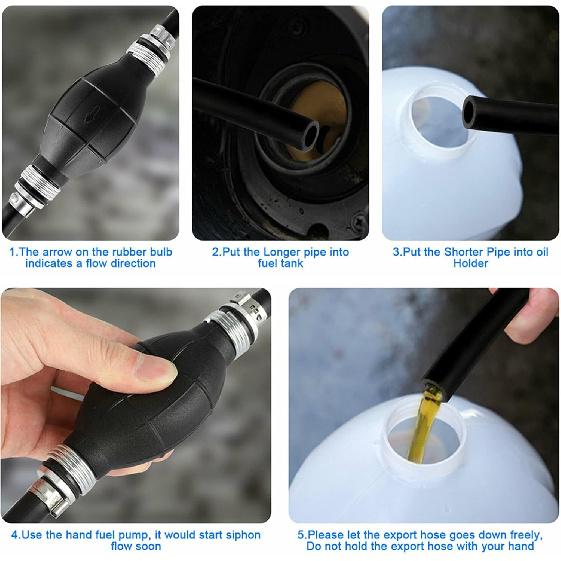 1.The arrow on the rubber bulb indicates a flow direction

2.Put the Longer pipe into fuel tank

3.Put the Shorter Pipe into oil Holder

4.Use the hand fuel pump, it would start siphon flow soon

5.Please let the export hose goes down freely, Do not hold the export hose with your hand