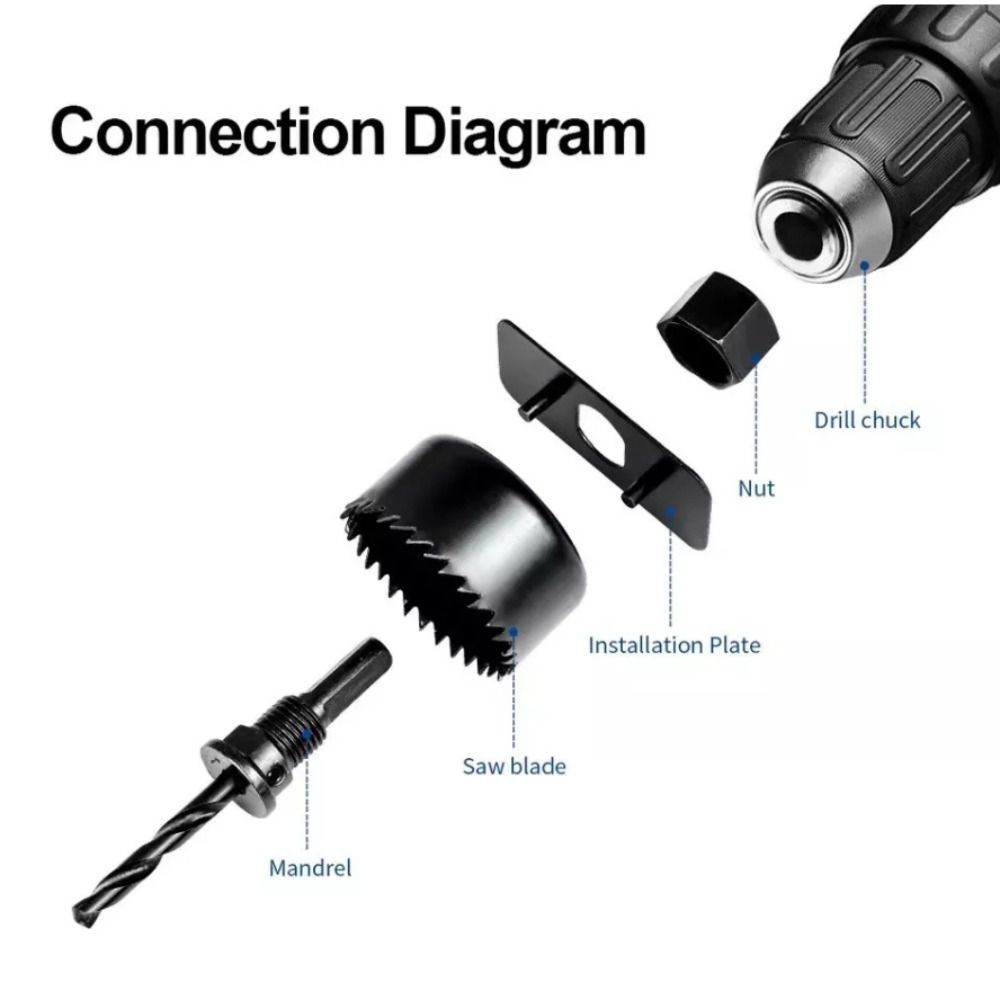 Connection Diagram

Drill chuck

Nut

Installation Plate

Saw blade

Mandrel