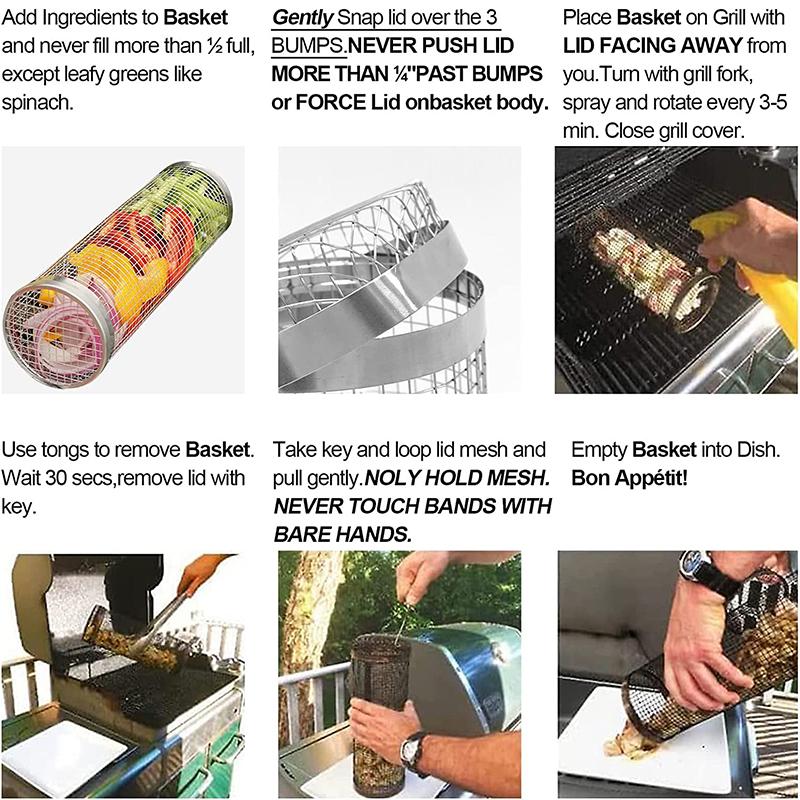 Add Ingredients to Basket and never fill more than ½ full, except leafy greens like spinach.

Gently Snap lid over the 3 BUMPS.NEVER PUSH LID MORE THAN ¼"PAST BUMPS or FORCE Lid onbasket body.

Place Basket on Grill with LID FACING AWAY from you.Turn with grill fork, spray and rotate every 3-5 min. Close grill cover.

Use tongs to remove Basket. Wait 30 secs,remove lid with key.

Take key and loop lid mesh and pull gently.NOLY HOLD MESH. NEVER TOUCH BANDS WITH BARE HANDS.

Empty Basket into Dish. Bon Appétit!