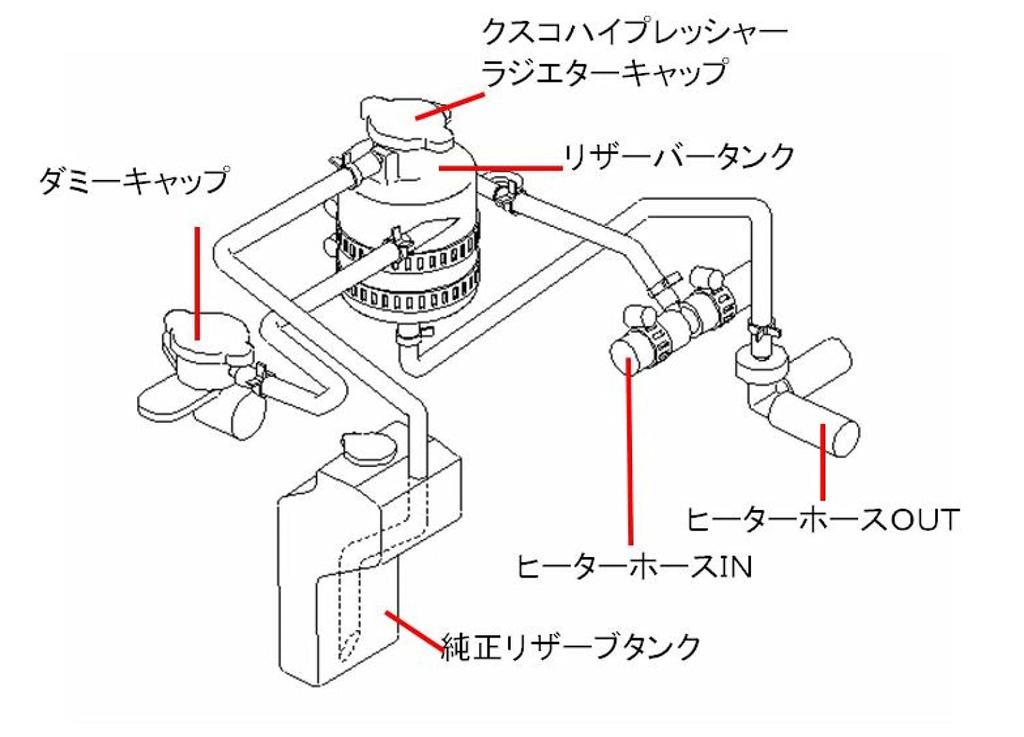 クスコハイプレッシャー
ラジエターキャップ

リザーバータンク

ダミーキャップ

ヒーターホースOUT

ヒーターホースIN

純正リザーブタンク