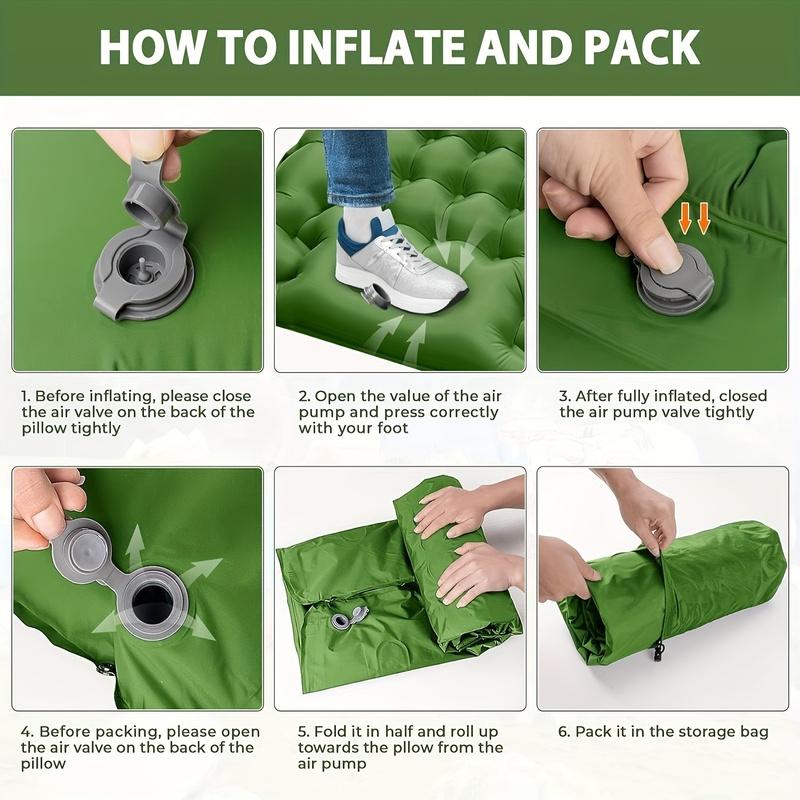 HOW TO INFLATE AND PACK

1. Before inflating, please close the air valve on the back of the pillow tightly

2. Open the value of the air pump and press correctly with your foot

3. After fully inflated, closed the air pump valve tightly

4. Before packing, please open the air valve on the back of the pillow

5. Fold it in half and roll up towards the pllow from the air pump

6. Pack it in the storage bag