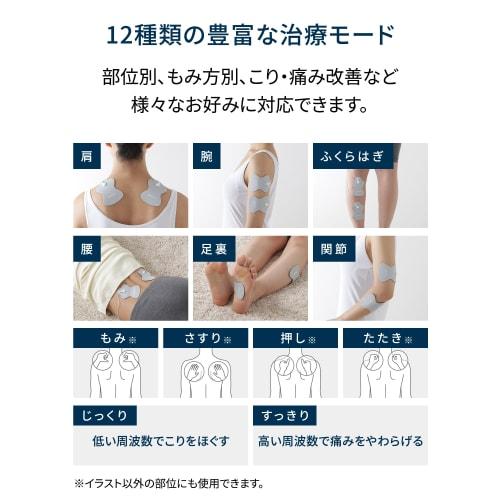 12種類の豊富な治療モード

部位別、もみ方別、こり・痛み改善など様々なお好みに対応できます。

肩

腕

ふくらはぎ

腰

足裏

関節

もみ※

さすり※

押し※

たたき※

じっくり

低い周波数でこりをほぐす

すっきり

高い周波数で痛みをやわらげる

※イラスト以外の部位にも使用できます。