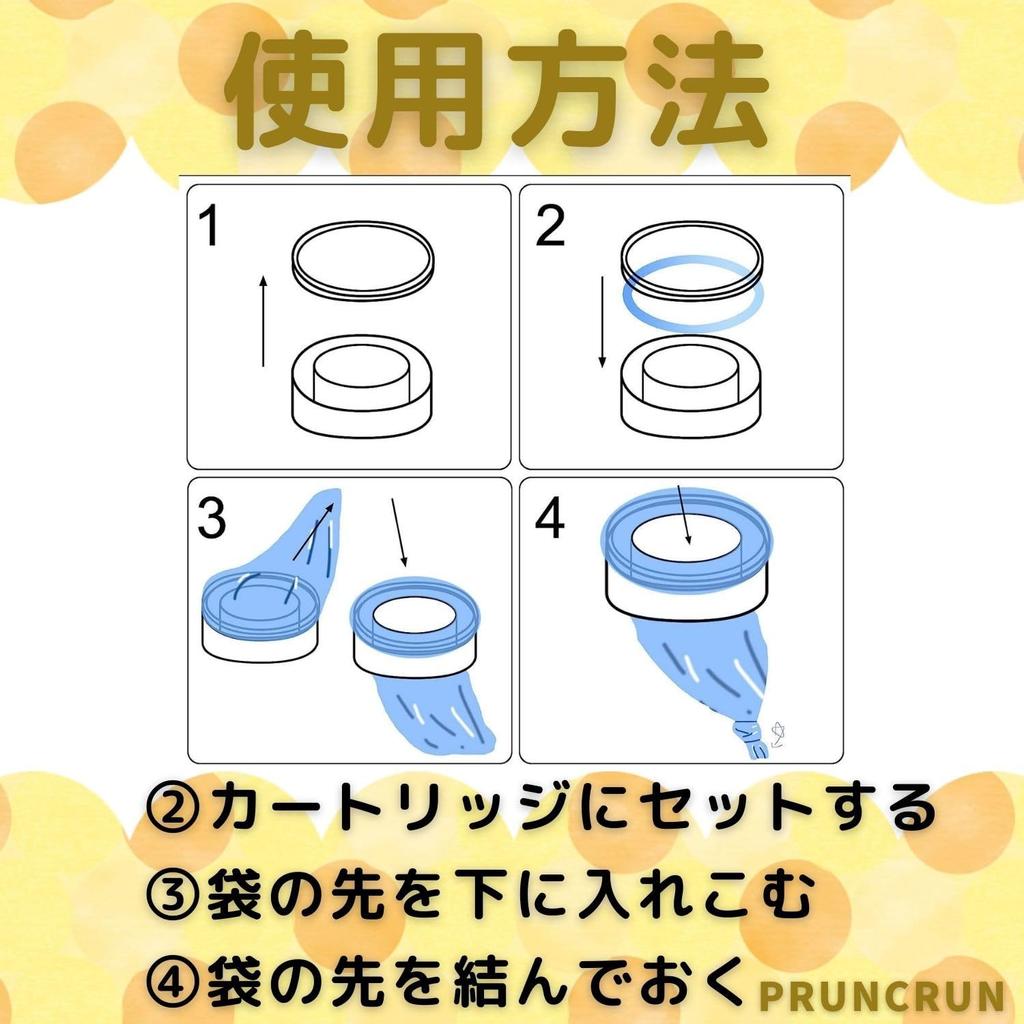 使用方法

1

2

3

4

②カートリッジにセットする
③袋の先を下に入れこむ
④袋の先を結んでおく

PRUNCRUN