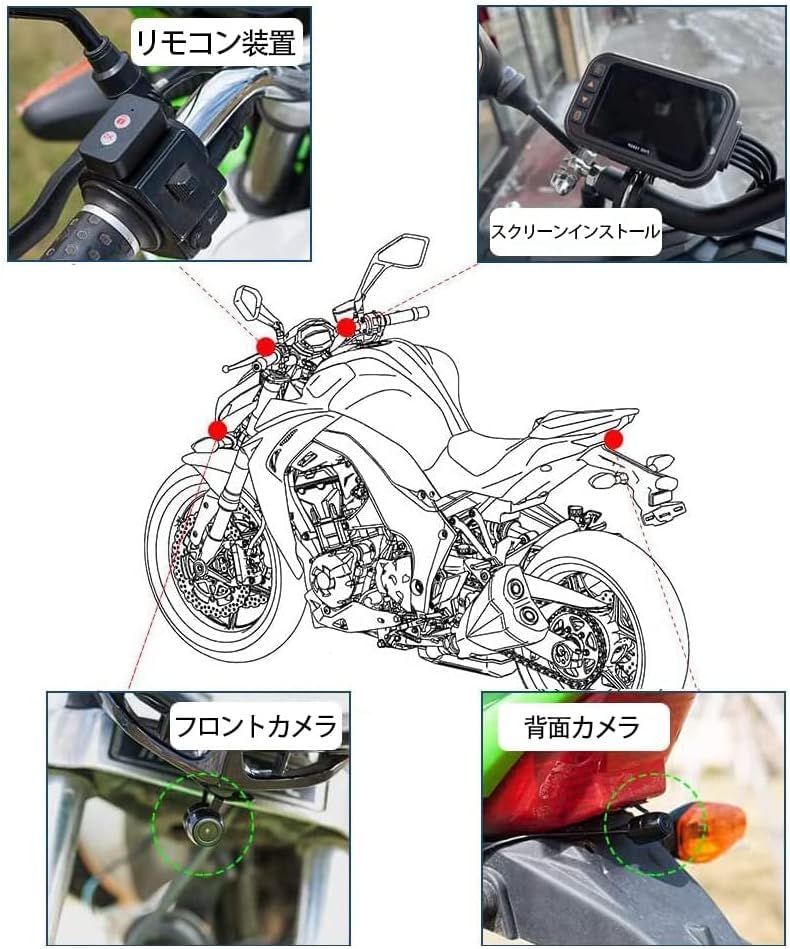 リモコン装置

スクリーンインストール

フロントカメラ

背面カメラ