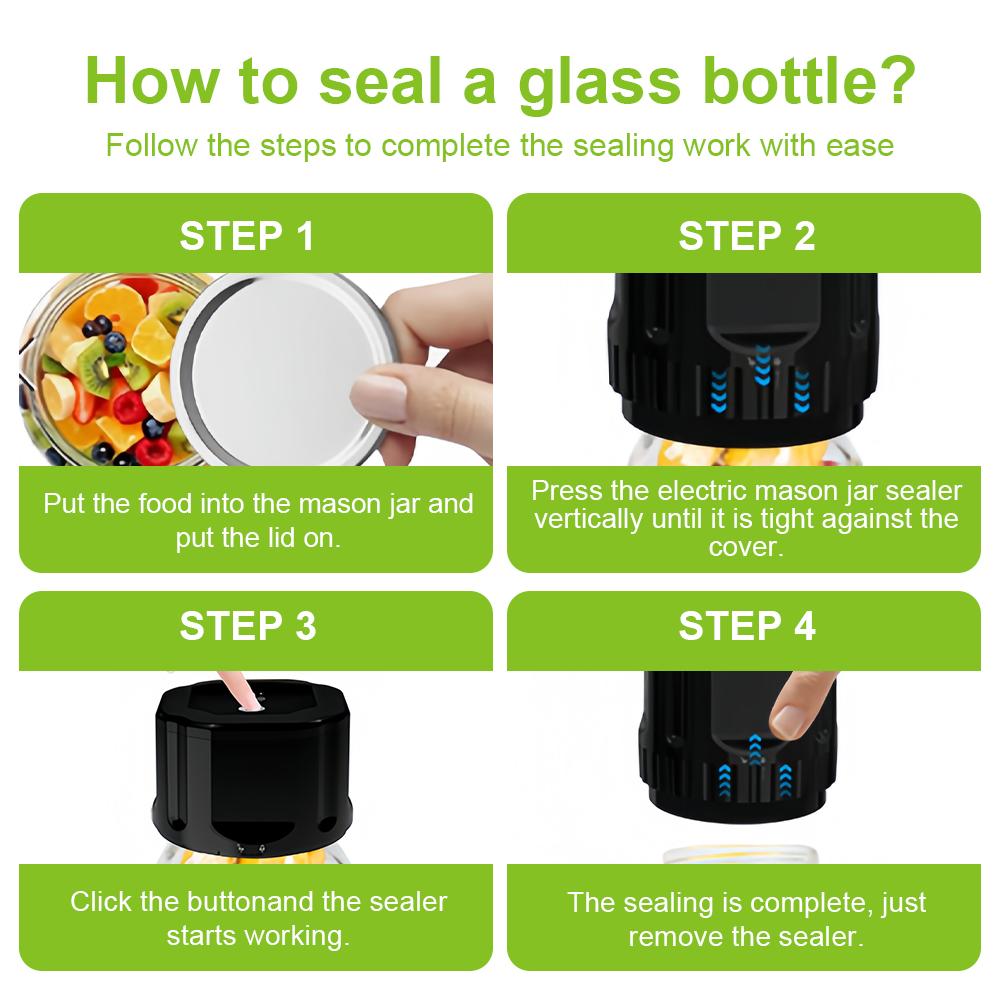 How to seal a glass bottle?

Follow the steps to complete the sealing work with ease

STEP 1

Put the food into the mason jar and put the lid on.

STEP 2

Press the electric mason jar sealer vertically until it is tight against the cover.

STEP 3

Click the buttonand the sealer starts working.

STEP 4

The sealing is complete, just remove the sealer.