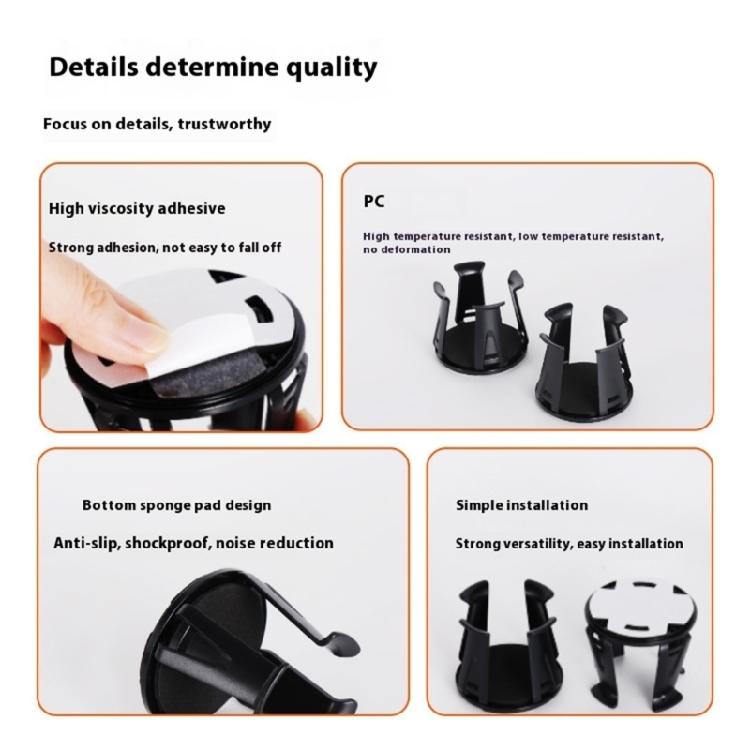 Details determine quality

Focus on details, trustworthy

High viscosity adhesive

Strong adhesion, not easy to fall off

PC

High temperature resistant, low temperature resistant, no deformation

Bottom sponge pad design

Anti-slip, shockproof, noise reduction

Simple installation

Strong versatility, easy installation