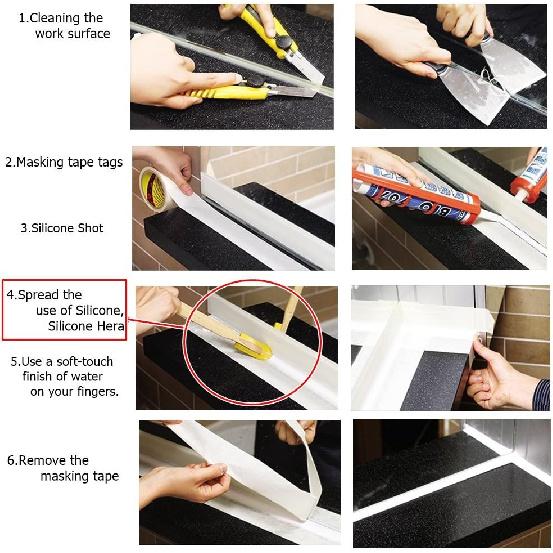 1.Cleaning the work surface

2.Masking tape tags

3.Silicone Shot

4.Spread the use of Silicone, Silicone Hera

5.Use a soft-touch finish of water on your fingers.

6.Remove the masking tape