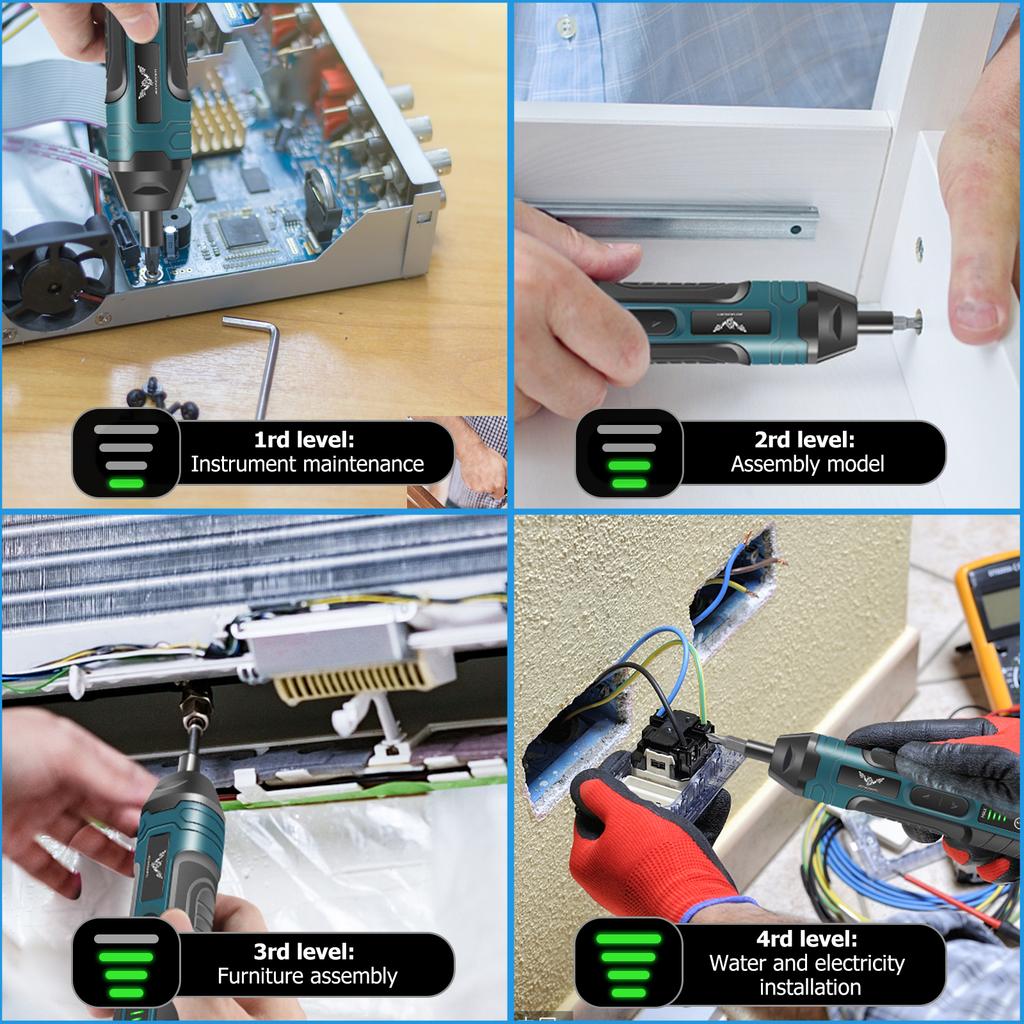 1rd level:
Instrument maintenance

2rd level:
Assembly model

3rd level:
Furniture assembly

4rd level:
Water and electricity installation