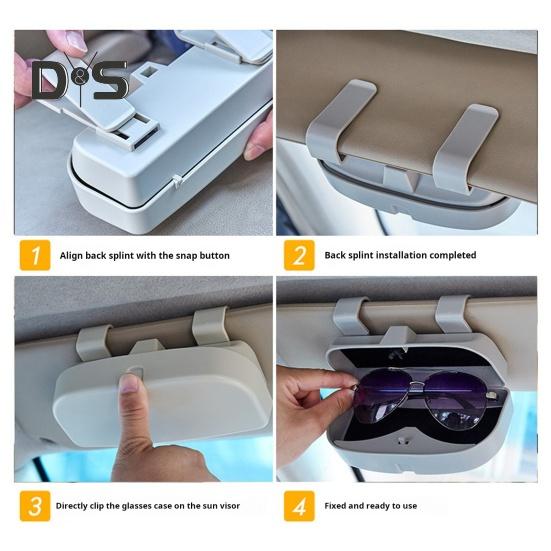 D&S

1 Align back splint with the snap button

2 Back splint installation completed

3 Directly clip the glasses case on the sun visor

4 Fixed and ready to use