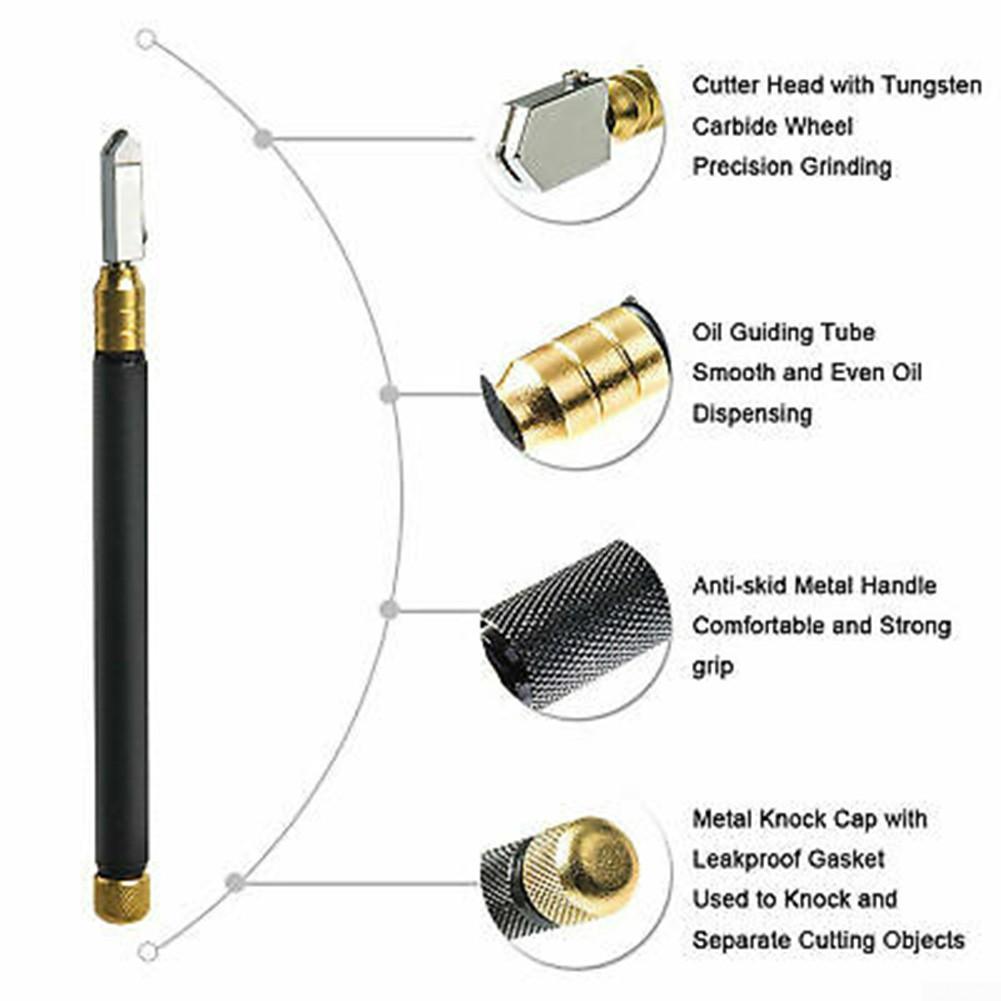 Cutter Head with Tungsten Carbide Wheel Precision Grinding

Oil Guiding Tube Smooth and Even Oil Dispensing

Anti-skid Metal Handle Comfortable and Strong grip

Metal Knock Cap with Leakproof Gasket Used to Knock and Separate Cutting Objects