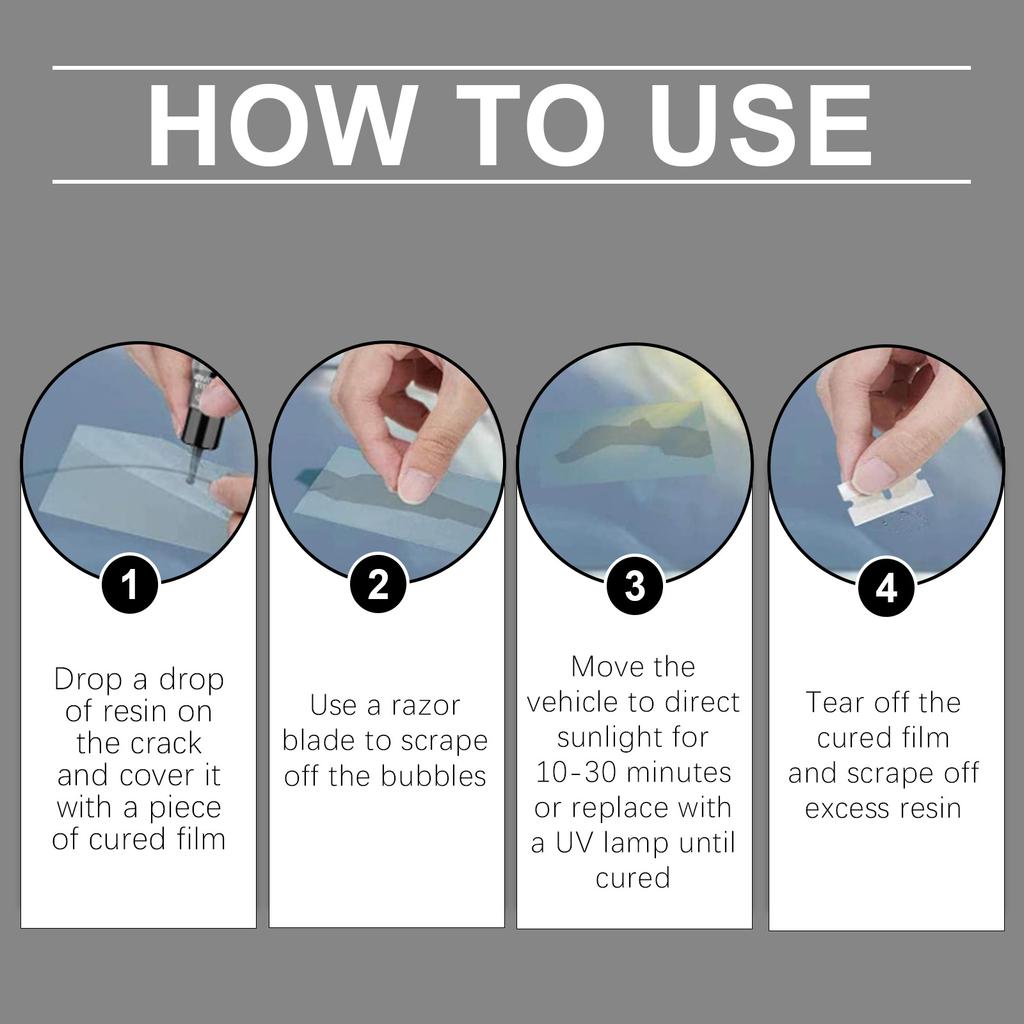 HOW TO USE

1

Drop a drop of resin on the crack and cover it with a piece of cured film

2

Use a razor blade to scrape off the bubbles

3

Move the vehicle to direct sunlight for 10-30 minutes or replace with a UV lamp until cured

4

Tear off the cured film and scrape off excess resin