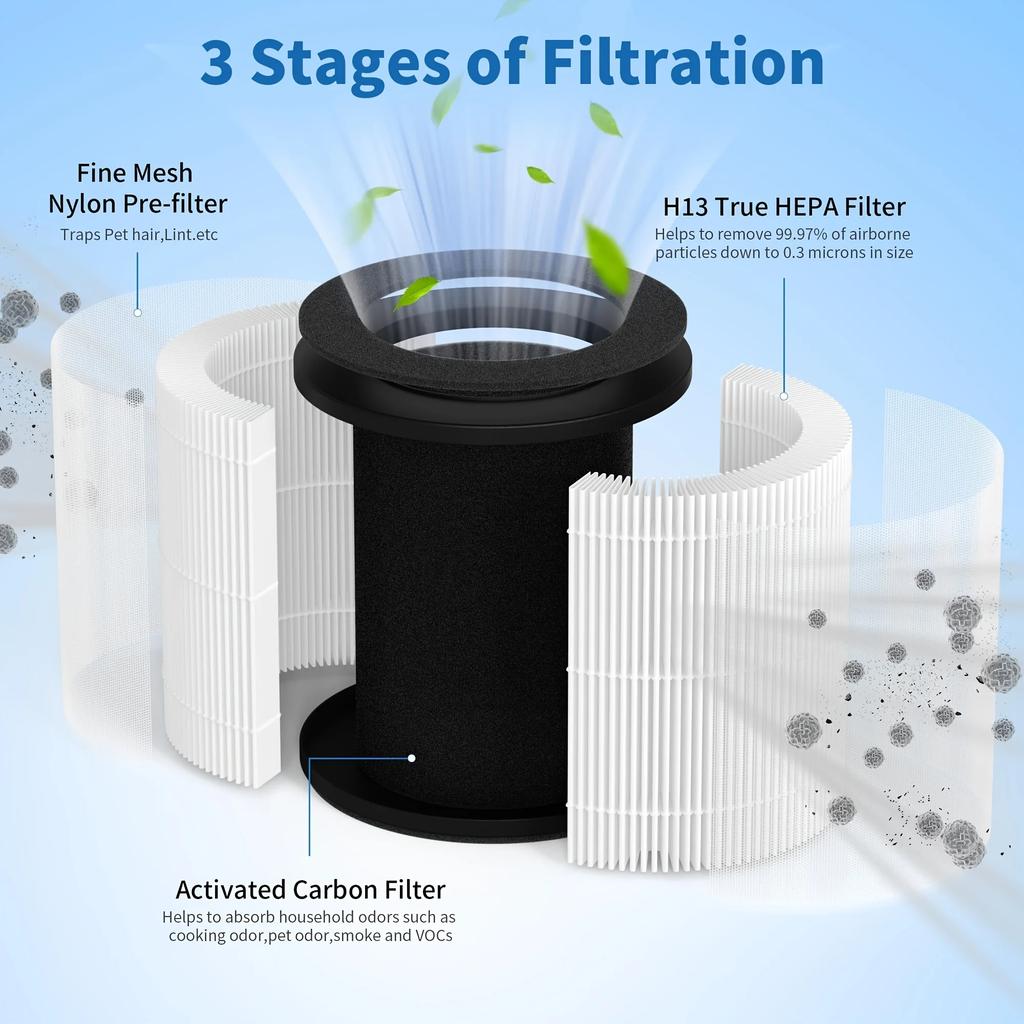 3 Stages of Filtration

Fine Mesh
Nylon Pre-filter
Traps Pet hair,Lint.etc

H13 True HEPA Filter
Helps to remove 99.97% of airborne particles down to 0.3 microns in size

Activated Carbon Filter
Helps to absorb household odors such as cooking odor,pet odor,smoke and VOCs