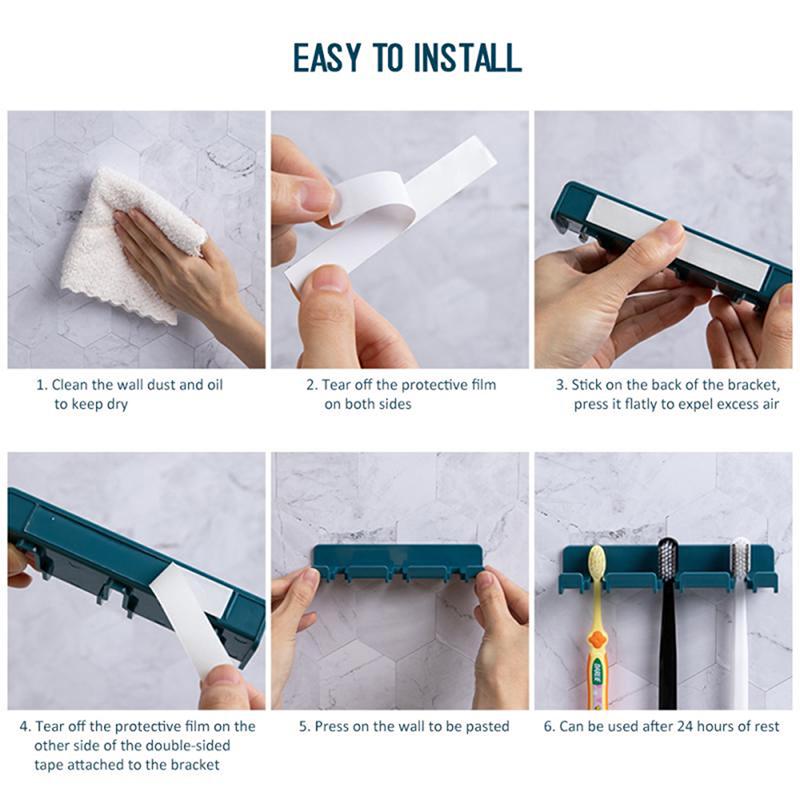 EASY TO INSTALL

1. Clean the wall dust and oil to keep dry

2. Tear off the protective film on both sides

3. Stick on the back of the bracket, press it flatly to expel excess air

4. Tear off the protective film on the other side of the double-sided tape attached to the bracket

5. Press on the wall to be pasted

6. Can be used after 24 hours of rest