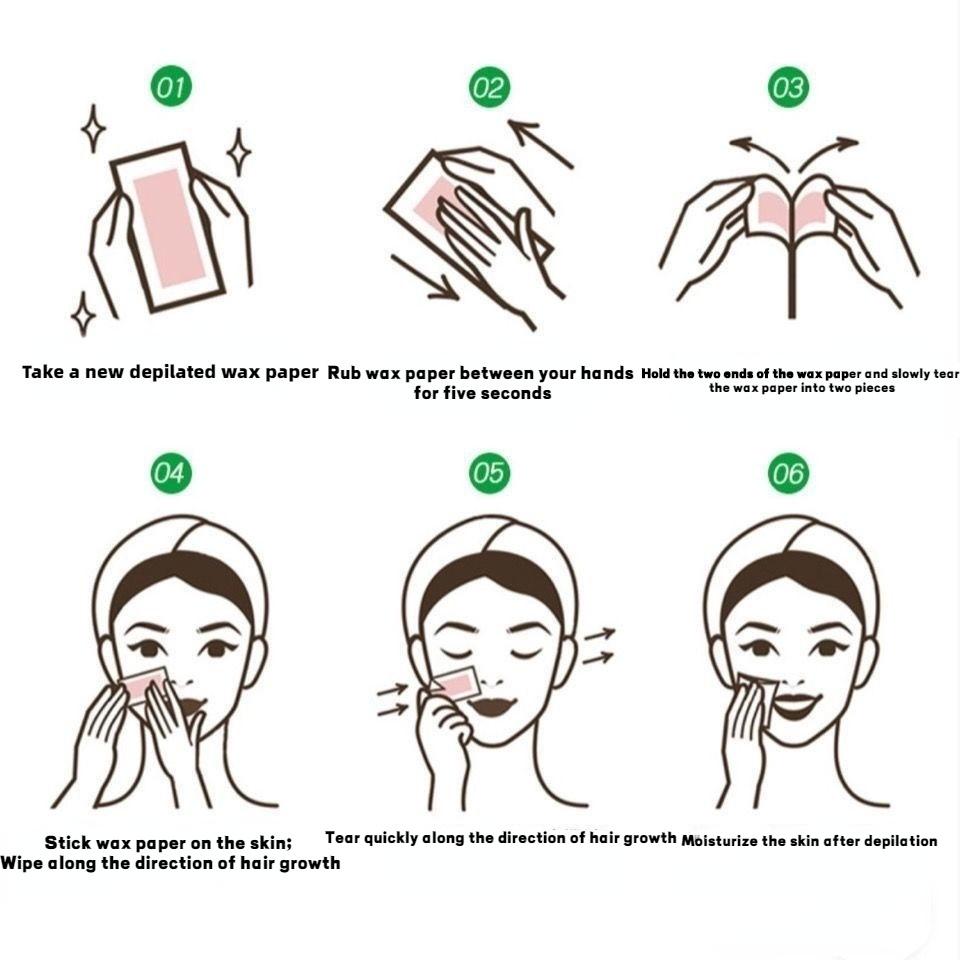 01

Take a new depilated wax paper

02

Rub wax paper between your hands for five seconds

03

Hold the two ends of the wax paper and slowly tear the wax paper into two pieces

04

Stick wax paper on the skin; Wipe along the direction of hair growth

05

Tear quickly along the direction of hair growth

06

Moisturize the skin after depilation