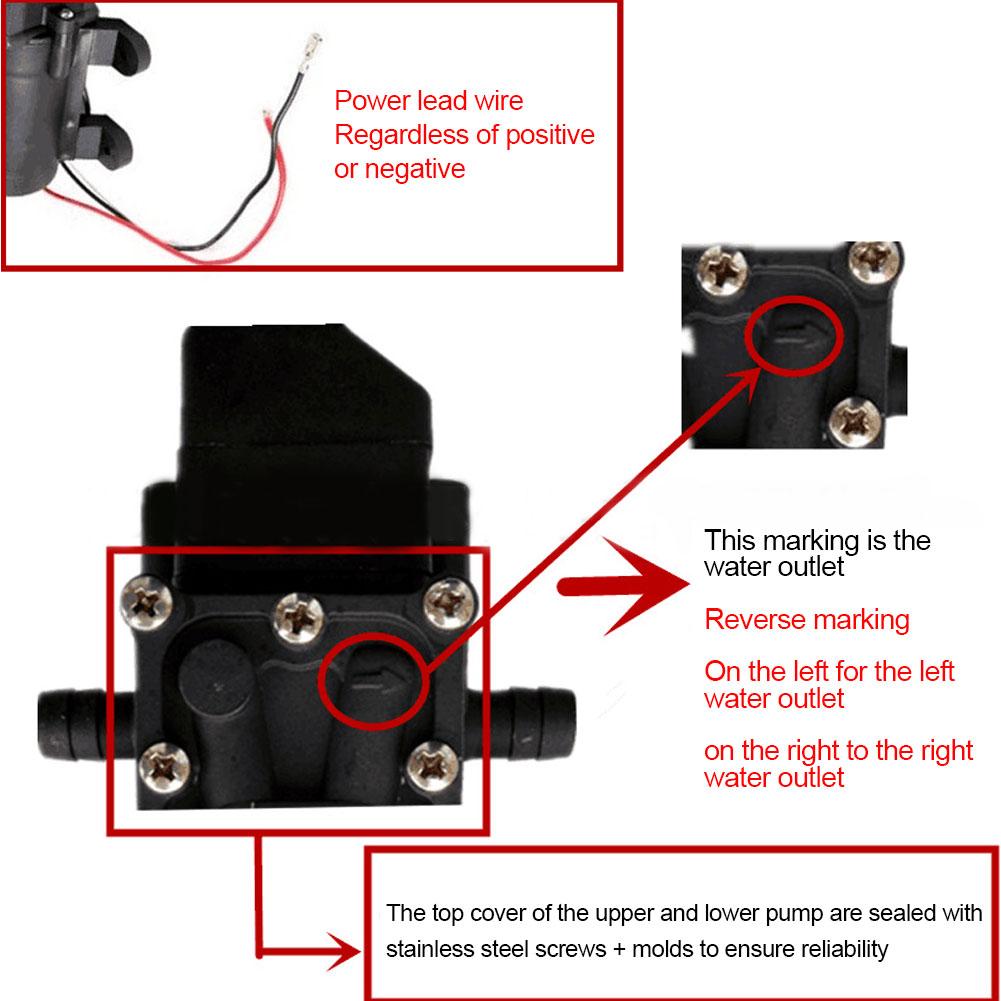 Power lead wire
Regardless of positive or negative

This marking is the water outlet

Reverse marking

On the left for the left water outlet

on the right to the right water outlet

The top cover of the upper and lower pump are sealed with stainless steel screws + molds to ensure reliability