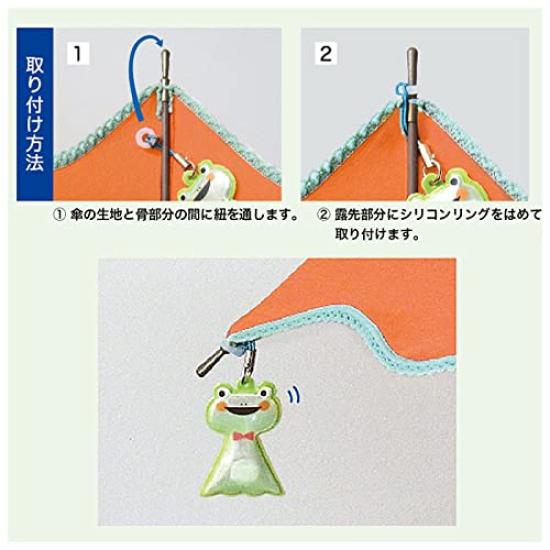 取り付け方法

1

2

① 傘の生地と骨部分の間に紐を通します。

② 露先部分にシリコンリングをはめて取り付けます。