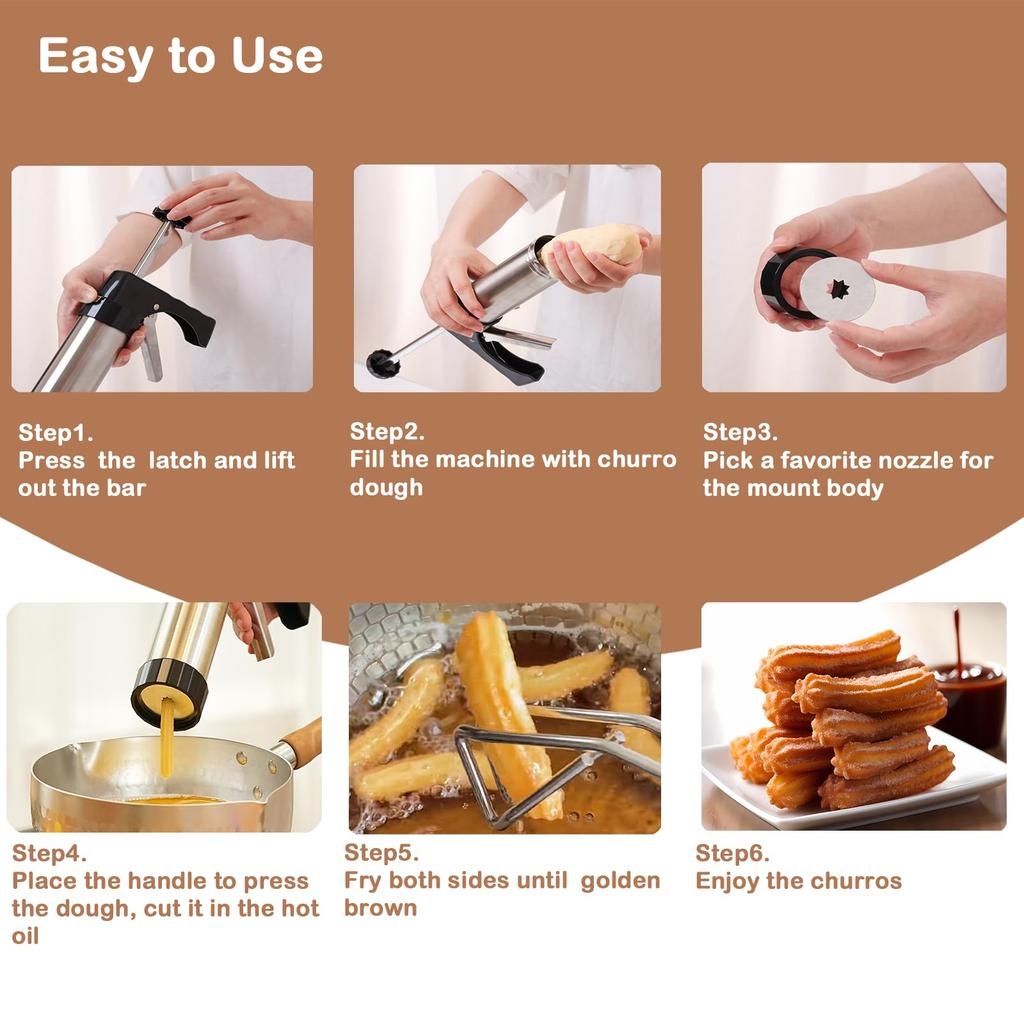 Easy to Use

Step1.
Press the latch and lift out the bar

Step2.
Fill the machine with churro dough

Step3.
Pick a favorite nozzle for the mount body

Step4.
Place the handle to press the dough, cut it in the hot oil

Step5.
Fry both sides until golden brown

Step6.
Enjoy the churros