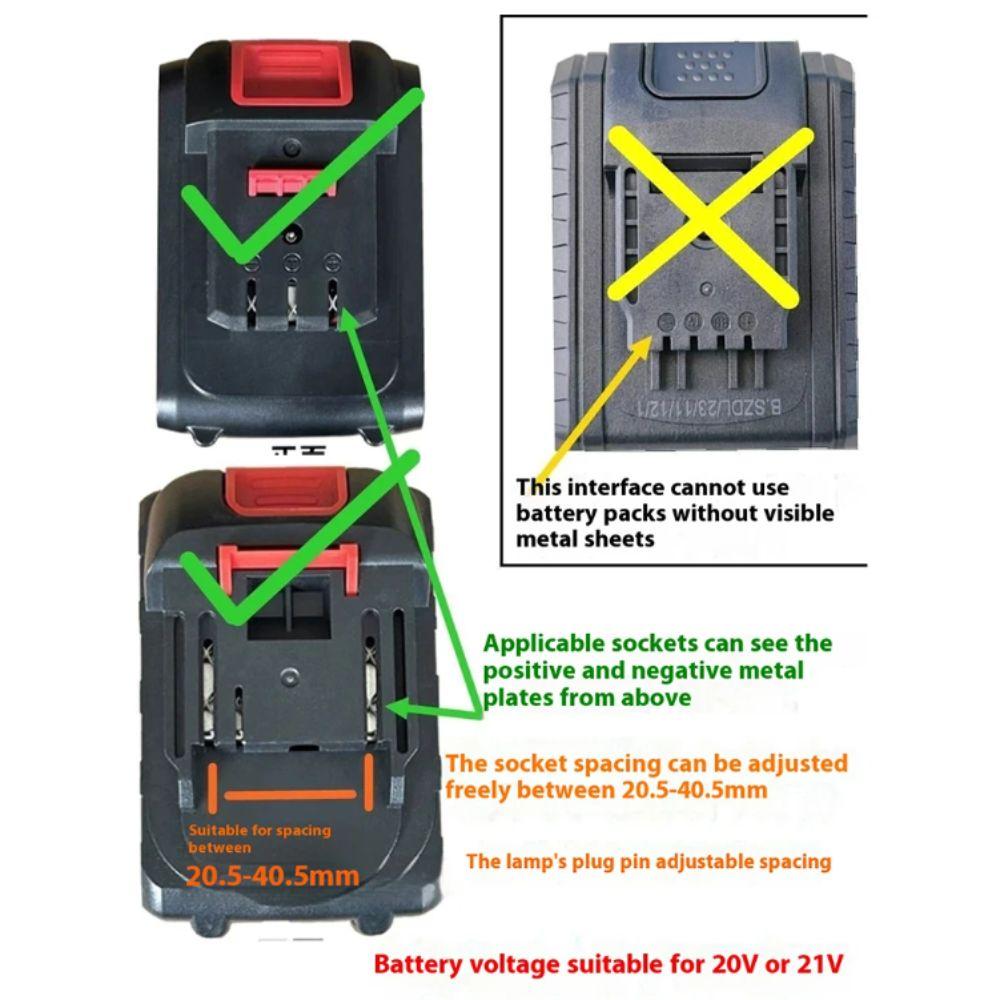 B.SZDL/23/11/12/1

This interface cannot use battery packs without visible metal sheets

Applicable sockets can see the positive and negative metal plates from above

The socket spacing can be adjusted freely between 20.5-40.5mm

Suitable for spacing between

20.5-40.5mm

The lamp's plug pin adjustable spacing

Battery voltage suitable for 20V or 21V