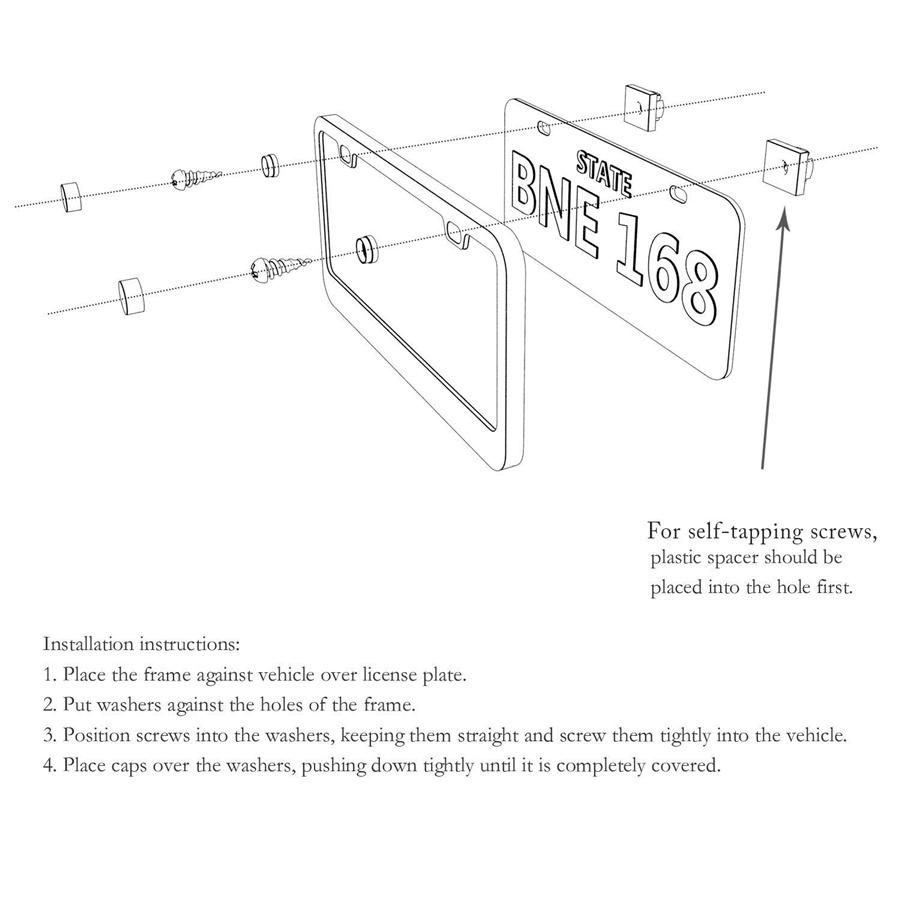 STATE
BNE 168

For self-tapping screws, plastic spacer should be placed into the hole first.

Installation instructions:
1. Place the frame against vehicle over license plate.
2. Put washers against the holes of the frame.
3. Position screws into the washers, keeping them straight and screw them tightly into the vehicle.
4. Place caps over the washers, pushing down tightly until it is completely covered.