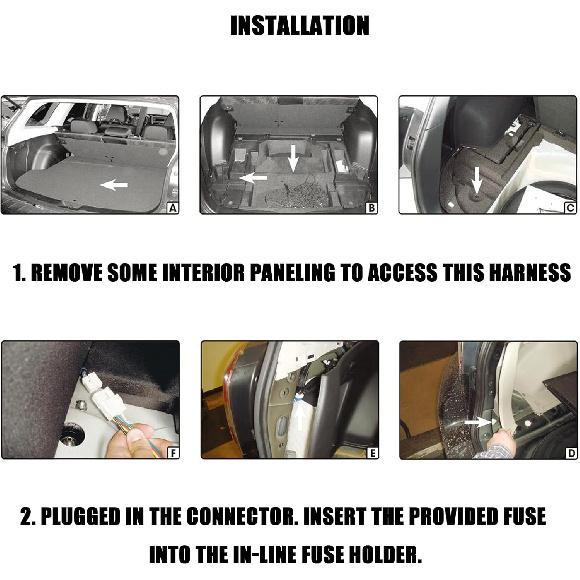 INSTALLATION

A

B

C

1. REMOVE SOME INTERIOR PANELING TO ACCESS THIS HARNESS

F

E

D

2. PLUGGED IN THE CONNECTOR. INSERT THE PROVIDED FUSE INTO THE IN-LINE FUSE HOLDER.