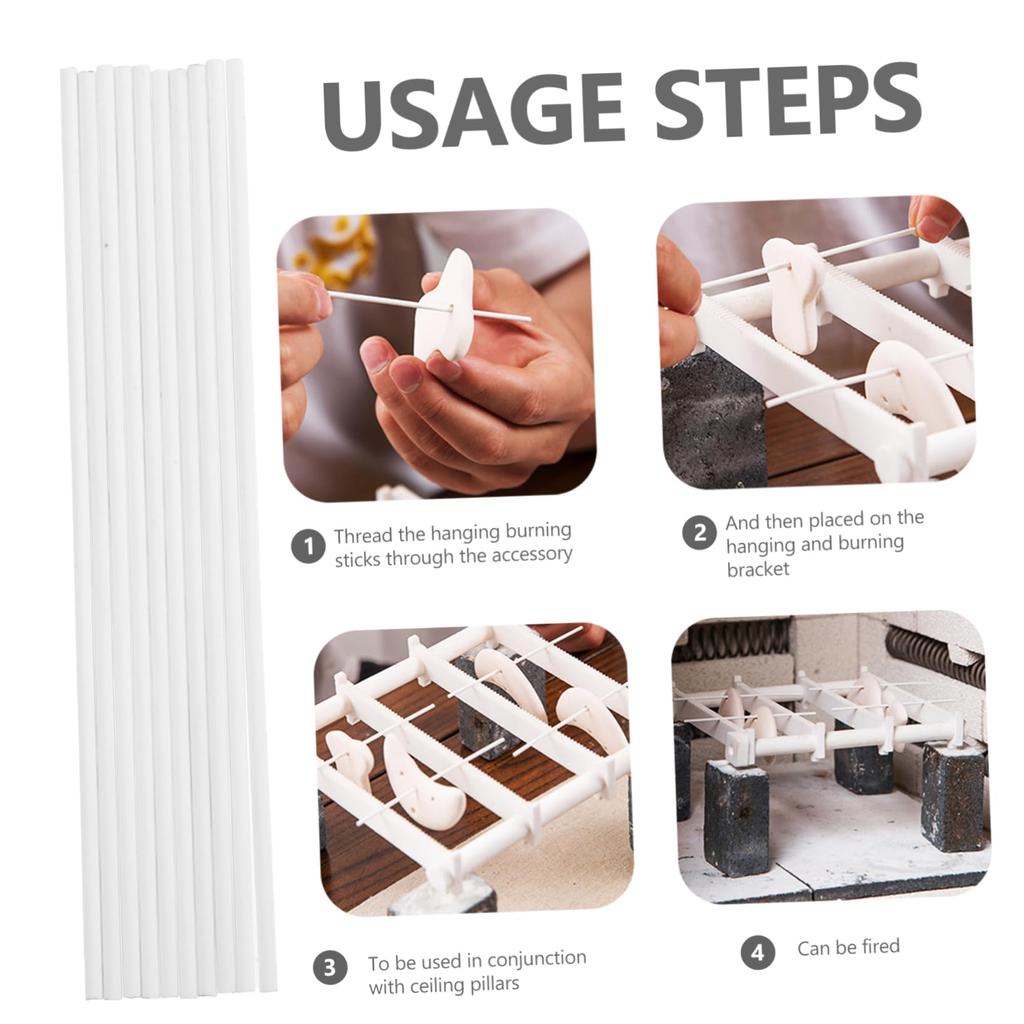 USAGE STEPS

1 Thread the hanging burning sticks through the accessory

2 And then placed on the hanging and burning bracket

3 To be used in conjunction with ceiling pillars

4 Can be fired