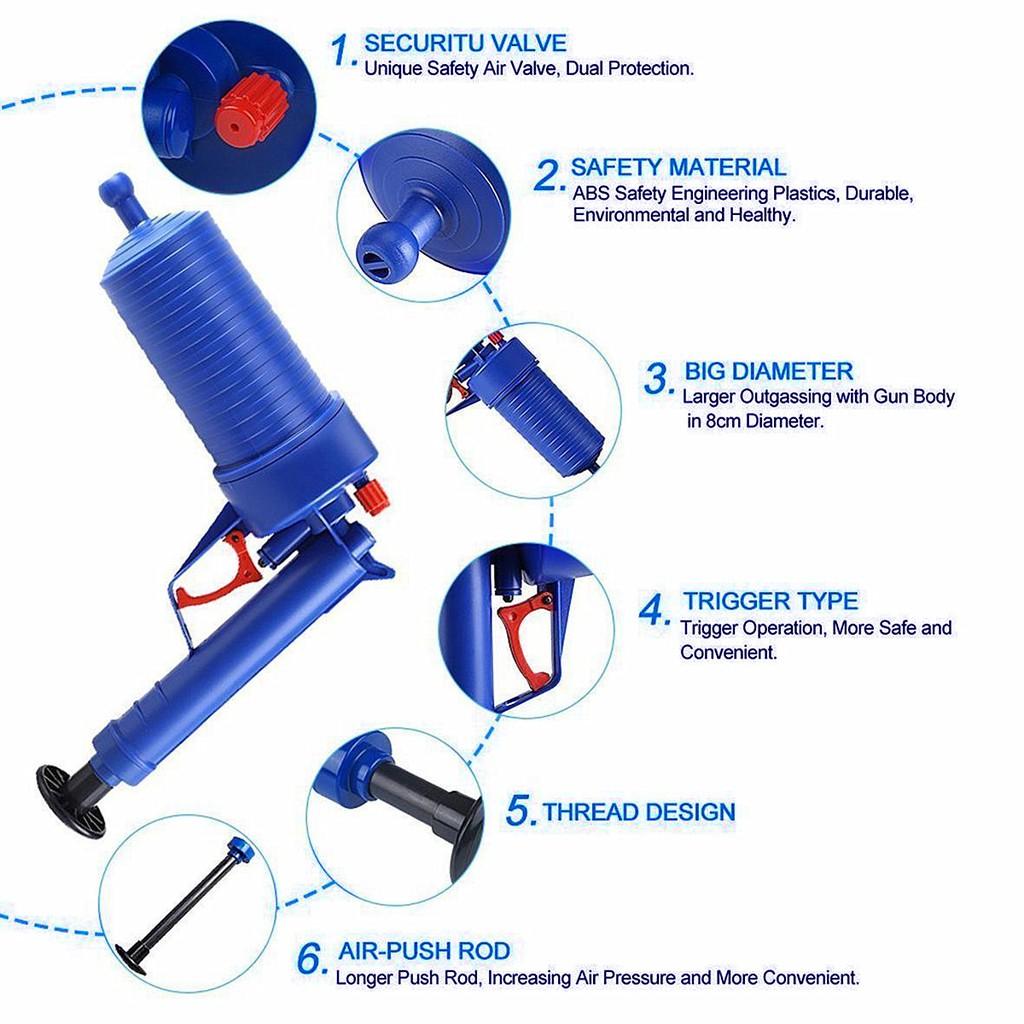 1. SECURITU VALVE
Unique Safety Air Valve, Dual Protection.

2. SAFETY MATERIAL
ABS Safety Engineering Plastics, Durable, Environmental and Healthy.

3. BIG DIAMETER
Larger Outgassing with Gun Body in 8cm Diameter.

4. TRIGGER TYPE
Trigger Operation, More Safe and Convenient.

5. THREAD DESIGN

6. AIR-PUSH ROD
Longer Push Rod, Increasing Air Pressure and More Convenient.