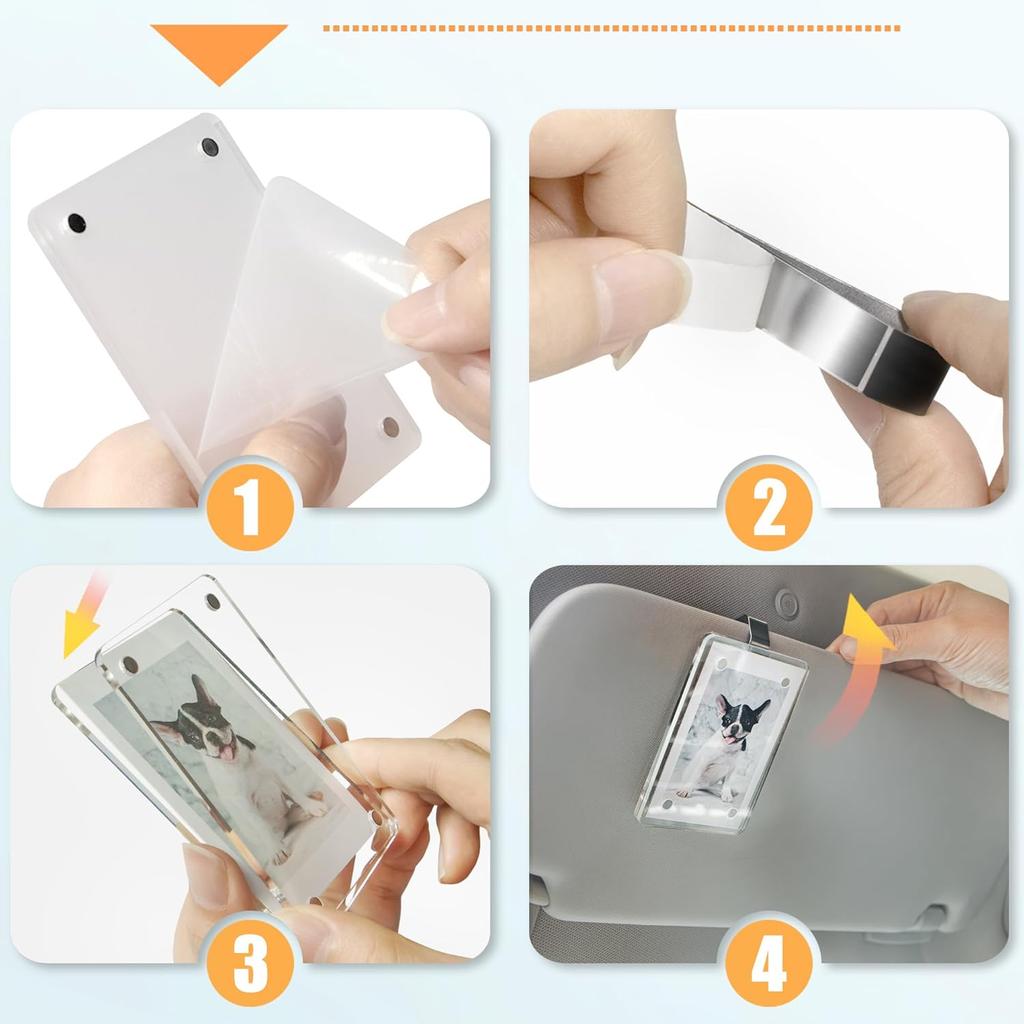 1

2

3

4