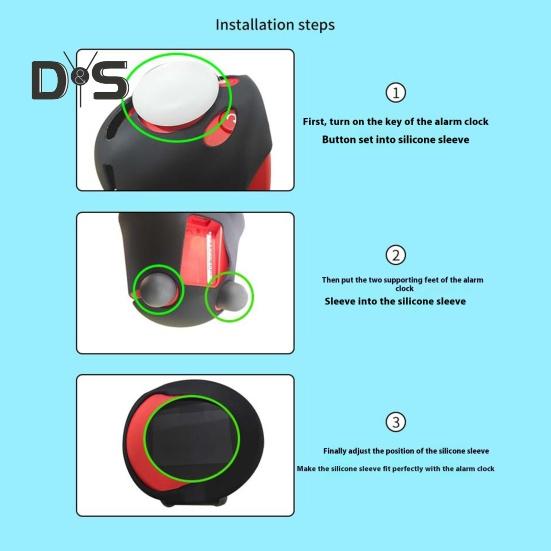 Installation steps

D&S

①

First, turn on the key of the alarm clock

Button set into silicone sleeve

②

Then put the two supporting feet of the alarm clock

Sleeve into the silicone sleeve

③

Finally adjust the position of the silicone sleeve

Make the silicone sleeve fit perfectly with the alarm clock