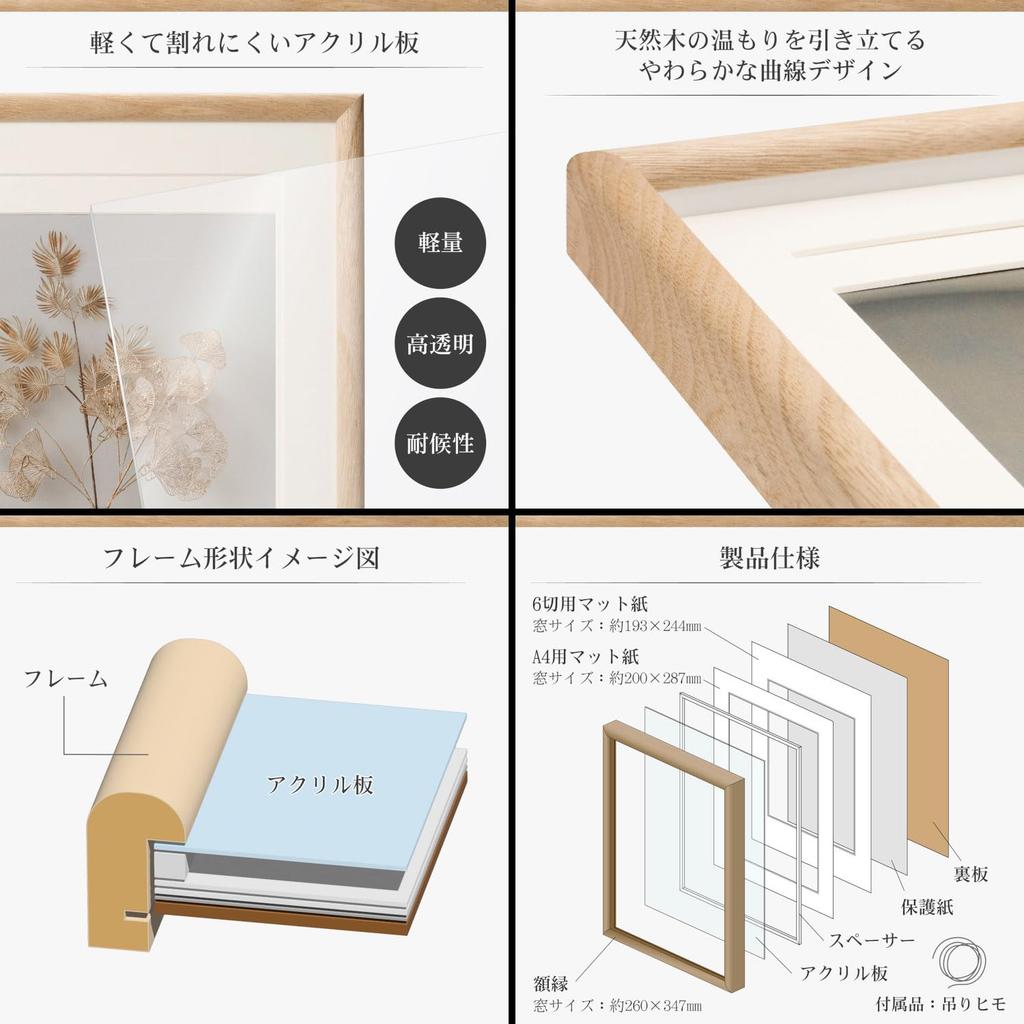 軽くて割れにくいアクリル板

軽量

高透明

耐候性

天然木の温もりを引き立てる
やわらかな曲線デザイン

フレーム形状イメージ図

フレーム

アクリル板

製品仕様

6切用マット紙
窓サイズ：約193×244㎜

A4用マット紙
窓サイズ：約200×287㎜

裏板

保護紙

スペーサー

アクリル板

額縁
窓サイズ：約260×347㎜

付属品：吊りヒモ