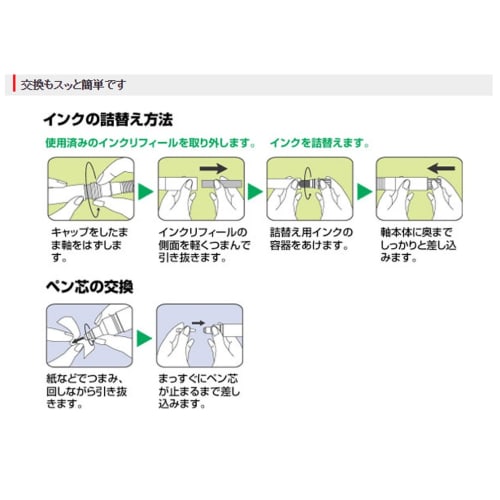 交換もスッと簡単です

インクの詰替え方法

使用済みのインクリフィールを取り外します。

インクを詰替えます。

キャップをしたまま軸をはずします。

インクリフィールの側面を軽くつまんで引き抜きます。

詰替え用インクの容器をあけます。

軸本体に奥までしっかりと差し込みます。

ペン芯の交換

紙などでつまみ、回しながら引き抜きます。

まっすぐにペン芯が止まるまで差し込みます。