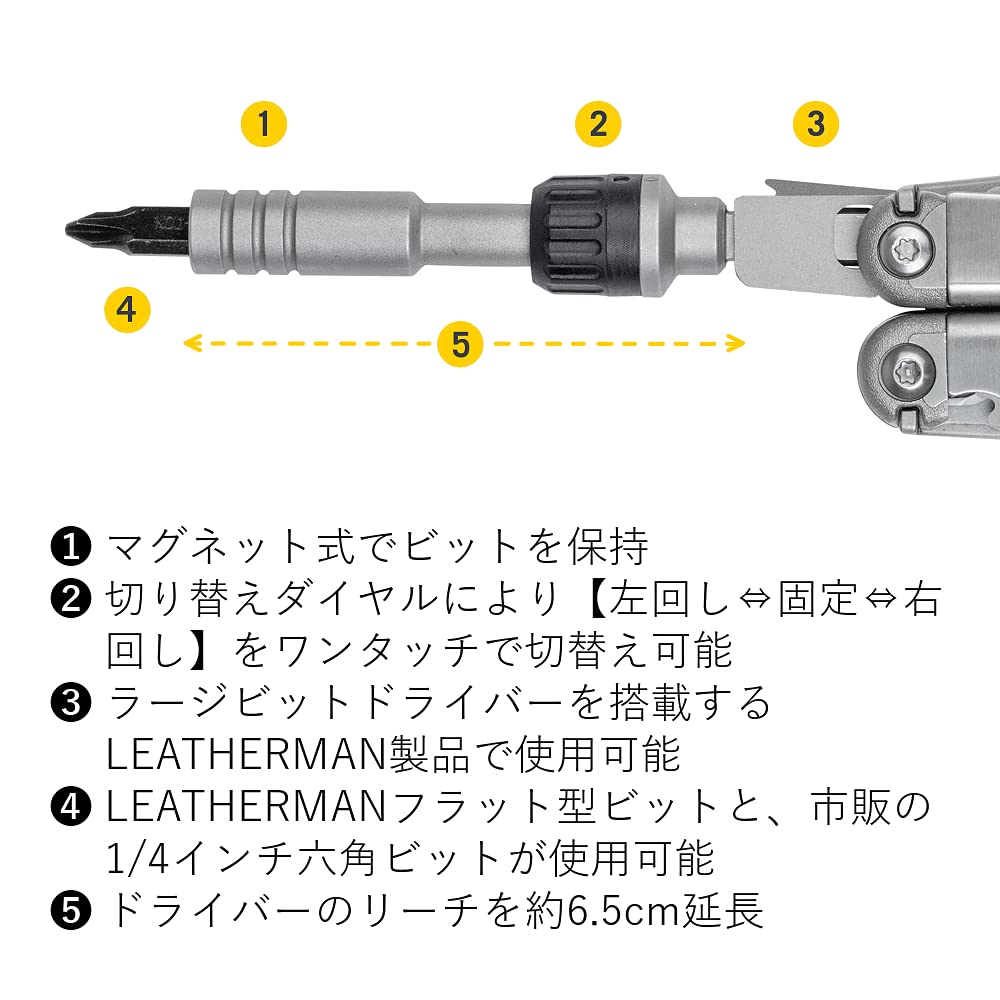 1 2 3

4

5

❶ マグネット式でビットを保持
❷ 切り替えダイヤルにより【左回し⇔固定⇔右回し】をワンタッチで切替え可能
❸ ラージビットドライバーを搭載するLEATHERMAN製品で使用可能
❹ LEATHERMANフラット型ビットと、市販の1/4インチ六角ビットが使用可能
❺ ドライバーのリーチを約6.5cm延長