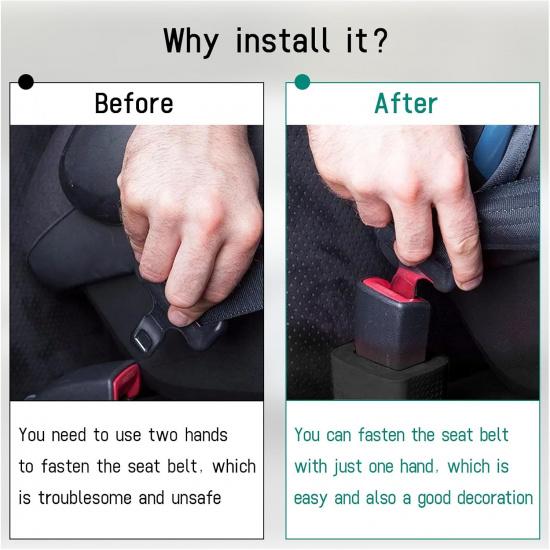 Why install it?

Before

You need to use two hands to fasten the seat belt, which is troublesome and unsafe

After

You can fasten the seat belt with just one hand, which is easy and also a good decoration