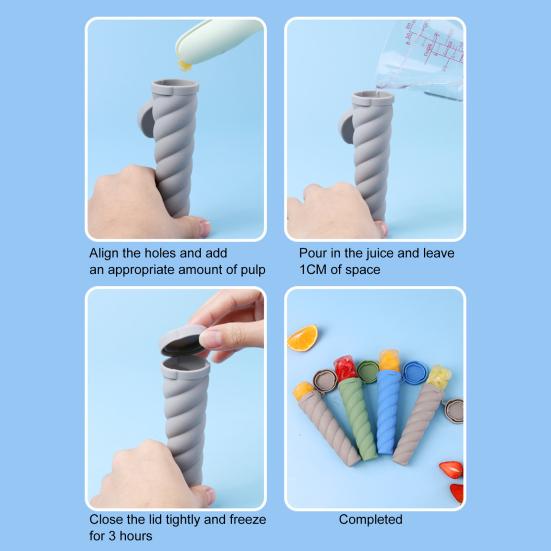 Align the holes and add an appropriate amount of pulp

Pour in the juice and leave 1CM of space

Close the lid tightly and freeze for 3 hours

Completed