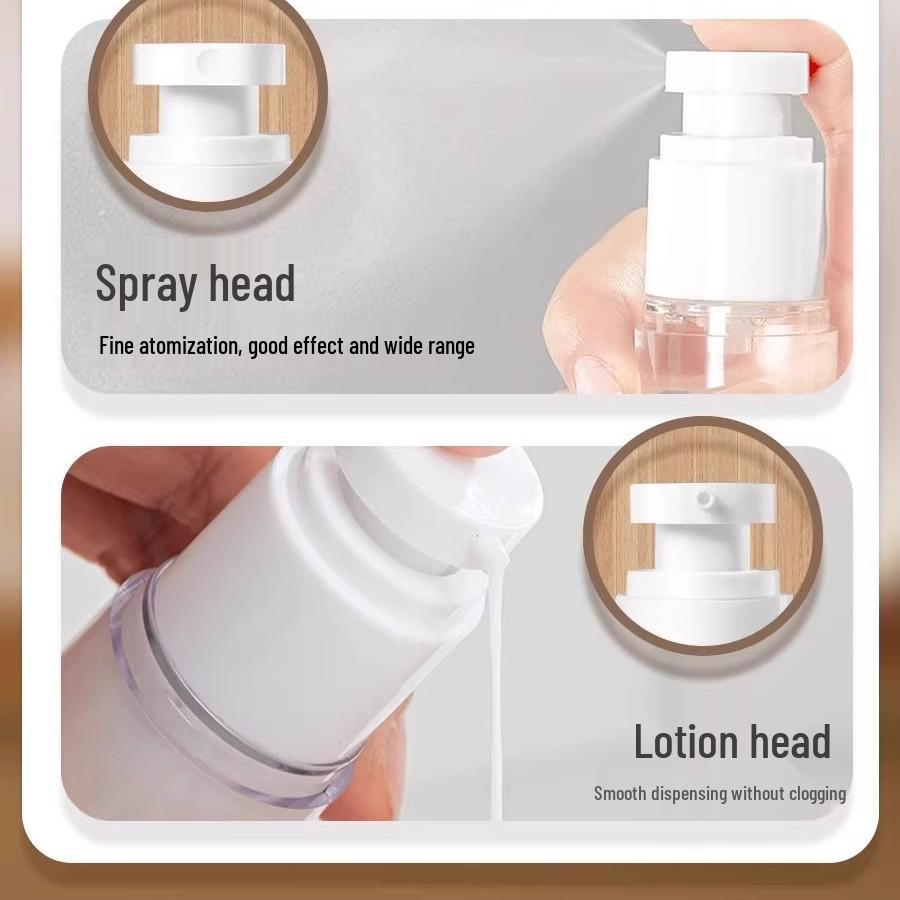 Spray head

Fine atomization, good effect and wide range

Lotion head

Smooth dispensing without clogging